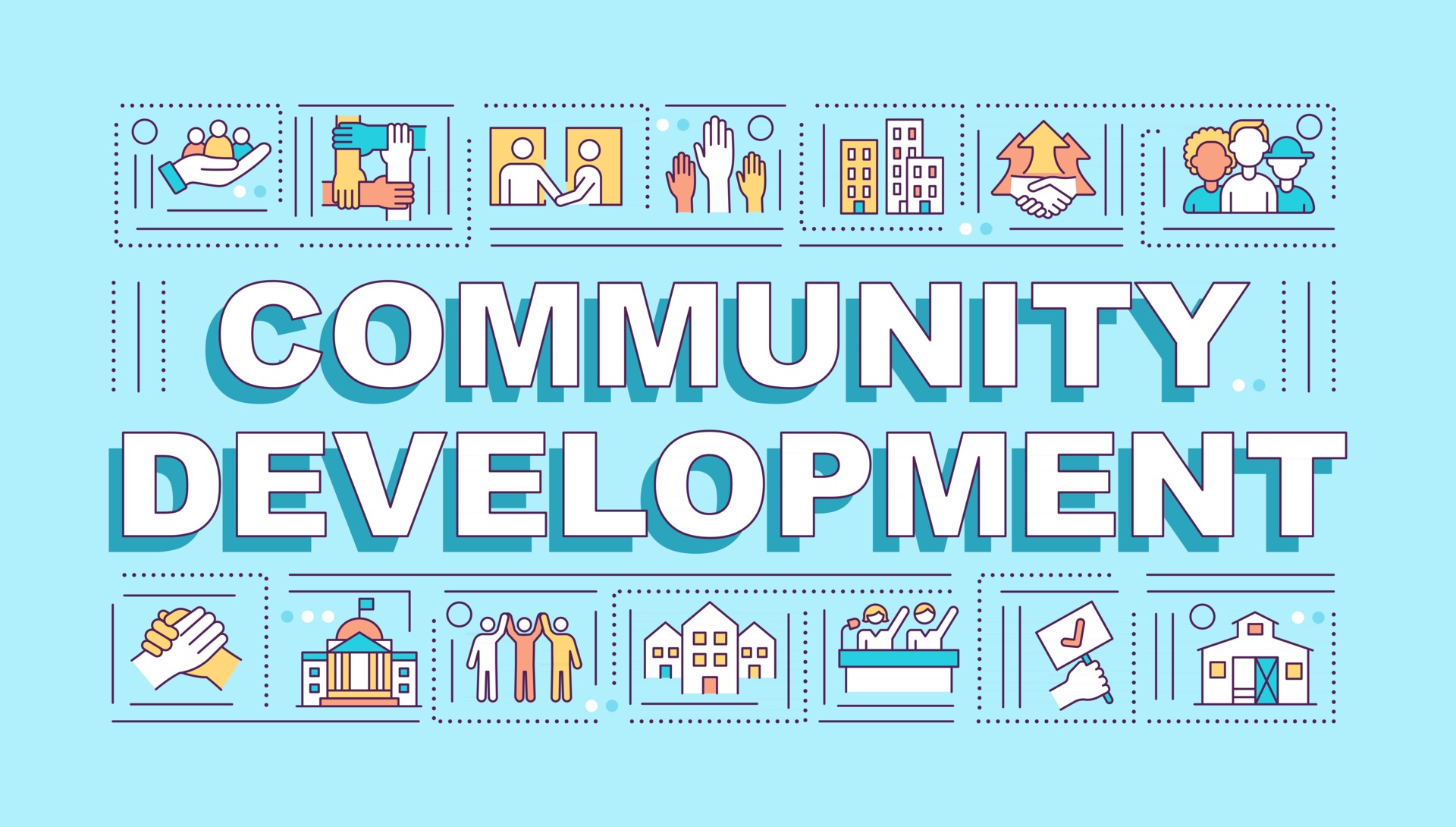 COMMUNITY DEVELOPMENT