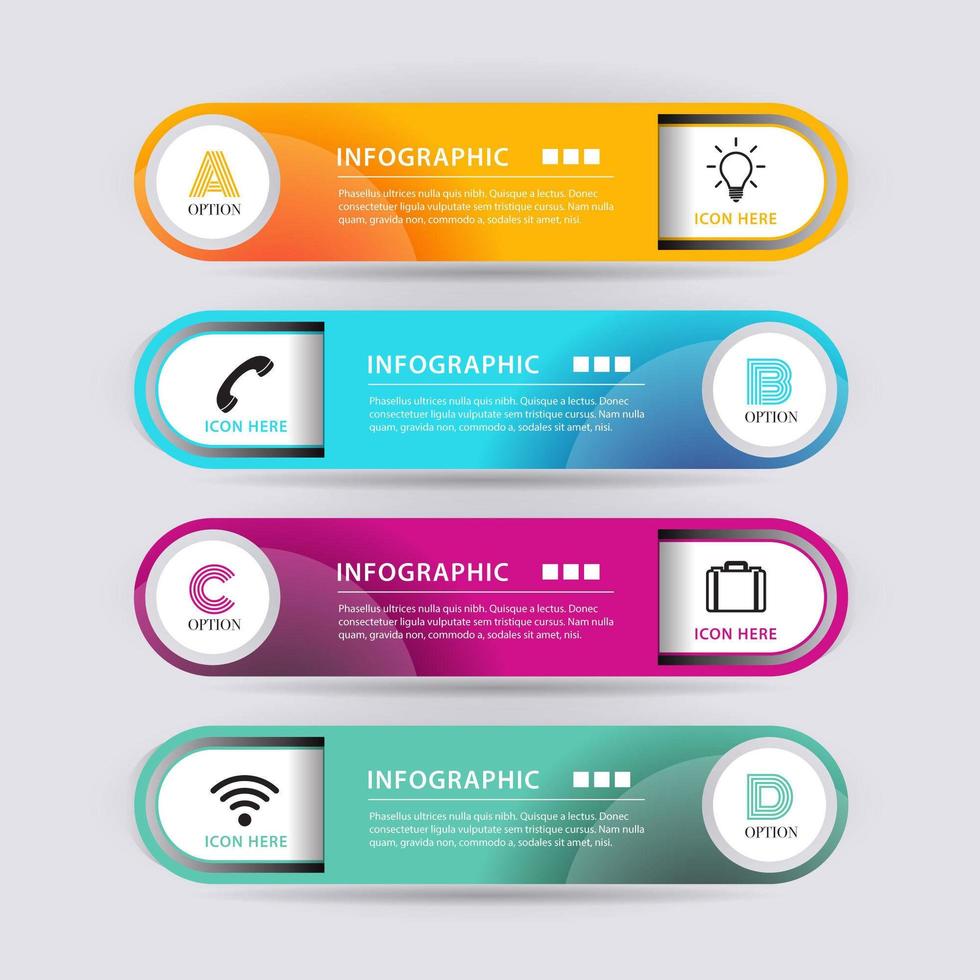 A
OPTION

INFOGRAPHIC

Phasellus ultrices nulla quis nibh. Quisque a lectus. Donec consectetuer ligula vulputate sem tristique cursus. Nam nulla quam, gravida non, commodo a, sodales sit amet, nisi.

ICON HERE

ICON HERE

INFOGRAPHIC

Phasellus ultrices nulla quis nibh. Quisque a lectus. Donec consectetuer ligula vulputate sem tristique cursus. Nam nulla quam, gravida non, commodo a, sodales sit amet, nisi.

B
OPTION

C
OPTION

INFOGRAPHIC

Phasellus ultrices nulla quis nibh. Quisque a lectus. Donec consectetuer ligula vulputate sem tristique cursus. Nam nulla quam, gravida non, commodo a, sodales sit amet, nisi.

ICON HERE

ICON HERE

INFOGRAPHIC

Phasellus ultrices nulla quis nibh. Quisque a lectus. Donec consectetuer ligula vulputate sem tristique cursus. Nam nulla quam, gravida non, commodo a, sodales sit amet, nisi.

D
OPTION