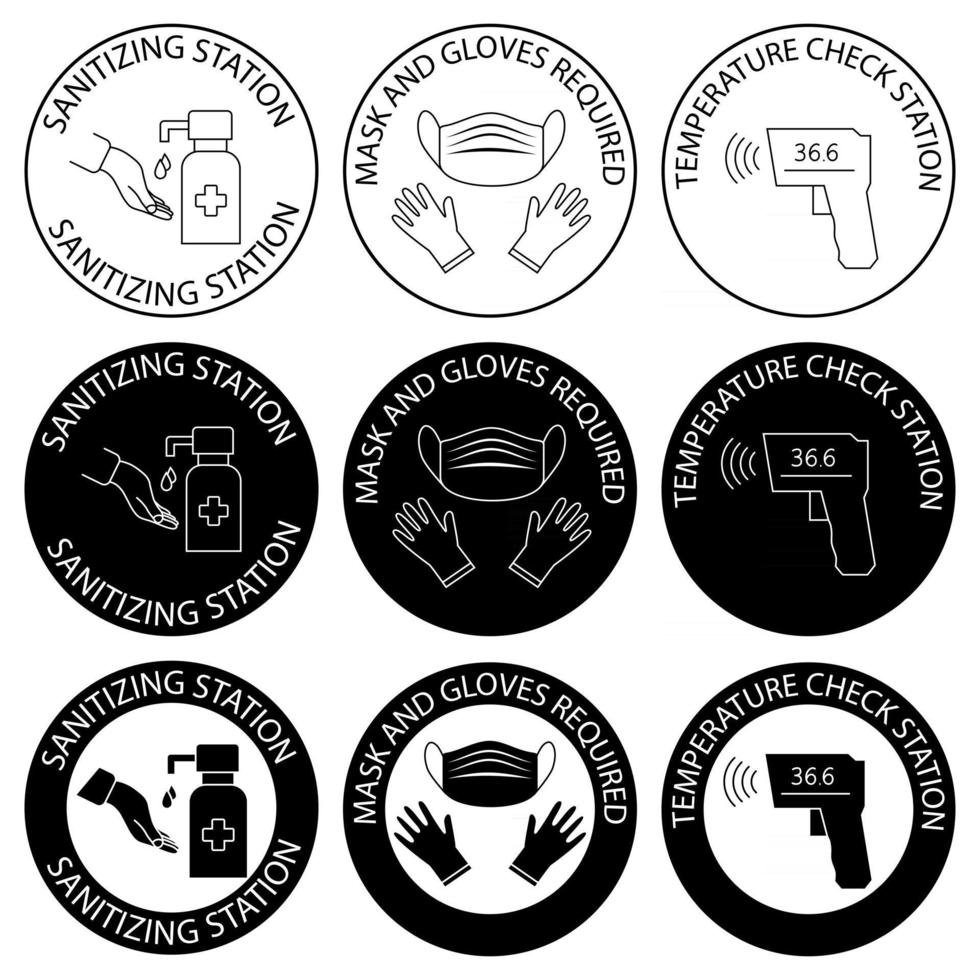 SANITIZING STATION
SANITIZING STATION

MASK AND GLOVES REQUIRED

TEMPERATURE CHECK STATION
36.6

SANITIZING STATION
SANITIZING STATION

MASK AND GLOVES REQUIRED

TEMPERATURE CHECK STATION
36.6

SANITIZING STATION
SANITIZING STATION

MASK AND GLOVES REQUIRED

TEMPERATURE CHECK STATION
36.6