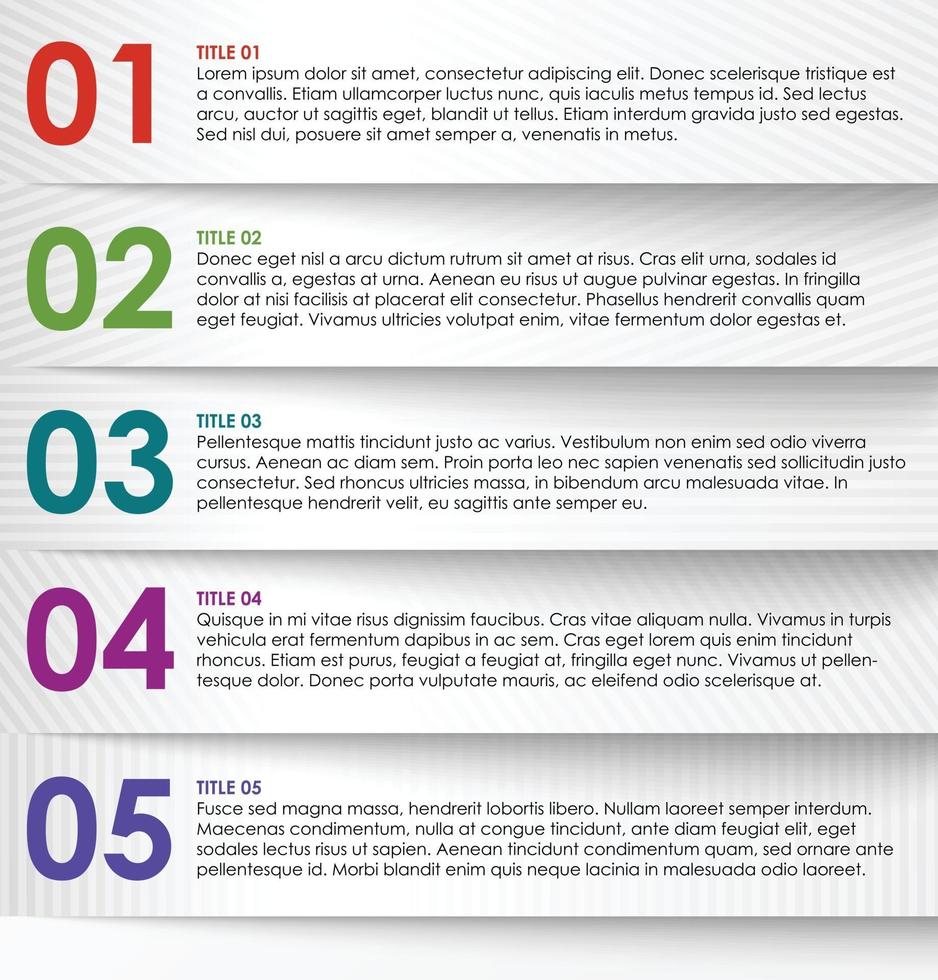 01

TITLE 01
Lorem ipsum dolor sit amet, consectetur adipiscing elit. Donec scelerisque tristique est a convallis. Etiam ullamcorper luctus nunc, quis iaculis metus tempus id. Sed lectus arcu, auctor ut sagittis eget, blandit ut tellus. Etiam interdum gravida justo sed egestas. Sed nisl dui, posuere sit amet semper a, venenatis in metus.

02

TITLE 02
Donec eget nisl a arcu dictum rutrum sit amet at risus. Cras elit urna, sodales id convallis a, egestas at urna. Aenean eu risus ut augue pulvinar egestas. In fringilla dolor at nisi facilisis at placerat elit consectetur. Phasellus hendrerit convallis quam eget feugiat. Vivamus ultricies volutpat enim, vitae fermentum dolor egestas et.

03

TITLE 03
Pellentesque mattis tincidunt justo ac varius. Vestibulum non enim sed odio viverra cursus. Aenean ac diam sem. Proin porta leo nec sapien venenatis sed sollicitudin justo consectetur. Sed rhoncus ultricies massa, in bibendum arcu malesuada vitae. In pellentesque hendrerit velit, eu sagittis ante semper eu.

04

TITLE 04
Quisque in mi vitae risus dignissim faucibus. Cras vitae aliquam nulla. Vivamus in turpis vehicula erat fermentum dapibus in ac sem. Cras eget lorem quis enim tincidunt rhoncus. Etiam est purus, feugiat a feugiat at, fringilla eget nunc. Vivamus ut pellentesque dolor. Donec porta vulputate mauris, ac eleifend odio scelerisque at.

05

TITLE 05
Fusce sed magna massa, hendrerit lobortis libero. Nullam laoreet semper interdum. Maecenas condimentum, nulla at congue tincidunt, ante diam feugiat elit, eget sodales lectus risus ut sapien. Aenean tincidunt condimentum quam, sed ornare ante pellentesque id. Morbi blandit enim quis neque lacinia in malesuada odio laoreet.