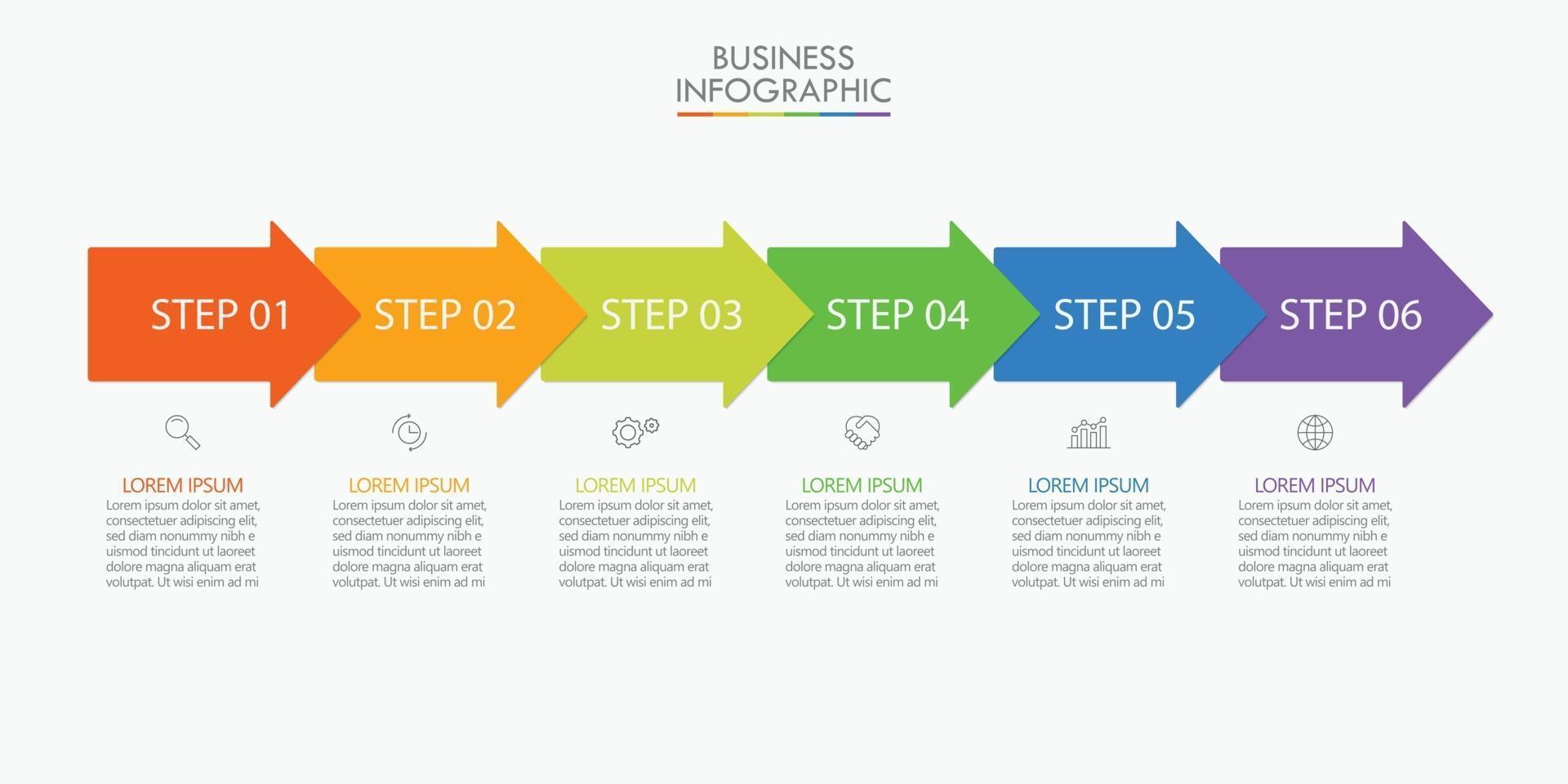 BUSINESS
INFOGRAPHIC

STEP 01

STEP 02

STEP 03

STEP 04

STEP 05

STEP 06

LOREM IPSUM
Lorem ipsum dolor sit amet, consectetuer adipiscing elit, sed diam nonummy nibh e uismod tincidunt ut laoreet dolore magna aliquam erat volutpat. Ut wisi enim ad mi

LOREM IPSUM
Lorem ipsum dolor sit amet, consectetuer adipiscing elit, sed diam nonummy nibh e uismod tincidunt ut laoreet dolore magna aliquam erat volutpat. Ut wisi enim ad mi

LOREM IPSUM
Lorem ipsum dolor sit amet, consectetuer adipiscing elit, sed diam nonummy nibh e uismod tincidunt ut laoreet dolore magna aliquam erat volutpat. Ut wisi enim ad mi

LOREM IPSUM
Lorem ipsum dolor sit amet, consectetuer adipiscing elit, sed diam nonummy nibh e uismod tincidunt ut laoreet dolore magna aliquam erat volutpat. Ut wisi enim ad mi

LOREM IPSUM
Lorem ipsum dolor sit amet, consectetuer adipiscing elit, sed diam nonummy nibh e uismod tincidunt ut laoreet dolore magna aliquam erat volutpat. Ut wisi enim ad mi

LOREM IPSUM
Lorem ipsum dolor sit amet, consectetuer adipiscing elit, sed diam nonummy nibh e uismod tincidunt ut laoreet dolore magna aliquam erat volutpat. Ut wisi enim ad mi