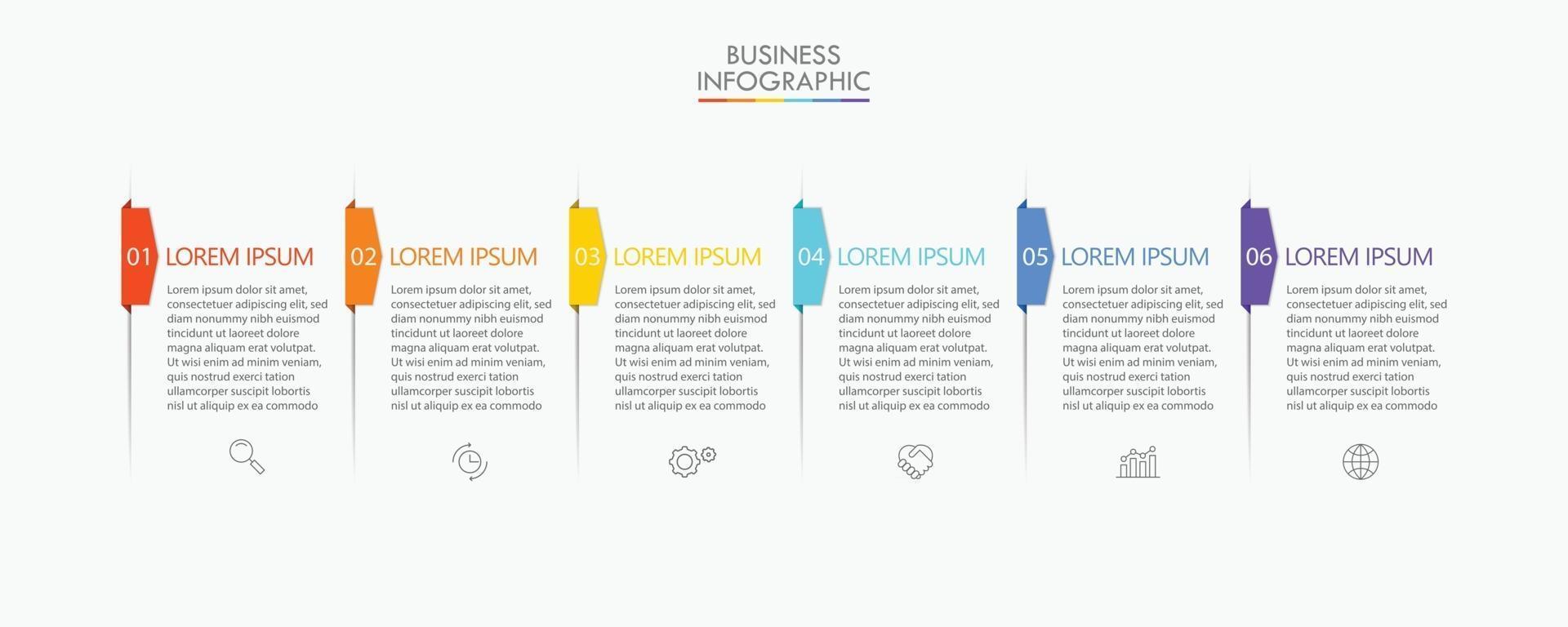 BUSINESS
INFOGRAPHIC

01 LOREM IPSUM

Lorem ipsum dolor sit amet, consectetuer adipiscing elit, sed diam nonummy nibh euismod tincidunt ut laoreet dolore magna aliquam erat volutpat. Ut wisi enim ad minim veniam, quis nostrud exerci tation ullamcorper suscipit lobortis nisl ut aliquip ex ea commodo

02 LOREM IPSUM

Lorem ipsum dolor sit amet, consectetuer adipiscing elit, sed diam nonummy nibh euismod tincidunt ut laoreet dolore magna aliquam erat volutpat. Ut wisi enim ad minim veniam, quis nostrud exerci tation ullamcorper suscipit lobortis nisl ut aliquip ex ea commodo

03 LOREM IPSUM

Lorem ipsum dolor sit amet, consectetuer adipiscing elit, sed diam nonummy nibh euismod tincidunt ut laoreet dolore magna aliquam erat volutpat. Ut wisi enim ad minim veniam, quis nostrud exerci tation ullamcorper suscipit lobortis nisl ut aliquip ex ea commodo

04 LOREM IPSUM

Lorem ipsum dolor sit amet, consectetuer adipiscing elit, sed diam nonummy nibh euismod tincidunt ut laoreet dolore magna aliquam erat volutpat. Ut wisi enim ad minim veniam, quis nostrud exerci tation ullamcorper suscipit lobortis nisl ut aliquip ex ea commodo

05 LOREM IPSUM

Lorem ipsum dolor sit amet, consectetuer adipiscing elit, sed diam nonummy nibh euismod tincidunt ut laoreet dolore magna aliquam erat volutpat. Ut wisi enim ad minim veniam, quis nostrud exerci tation ullamcorper suscipit lobortis nisl ut aliquip ex ea commodo

06 LOREM IPSUM

Lorem ipsum dolor sit amet, consectetuer adipiscing elit, sed diam nonummy nibh euismod tincidunt ut laoreet dolore magna aliquam erat volutpat. Ut wisi enim ad minim veniam, quis nostrud exerci tation ullamcorper suscipit lobortis nisl ut aliquip ex ea commodo