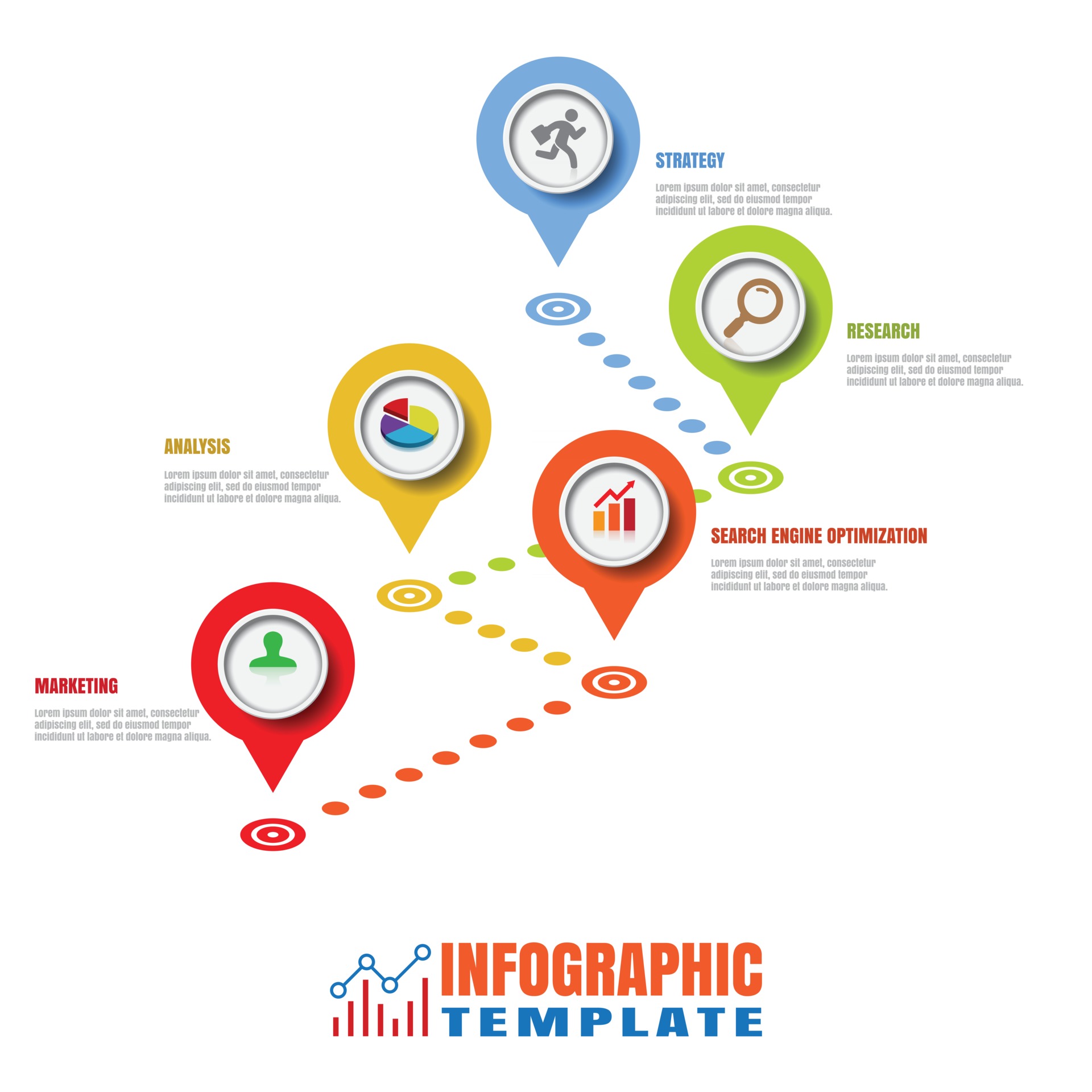 STRATEGY

Lorem ipsum dolor sit amet, consectetur adipiscing elit, sed do eiusmod tempor incididunt ut labore et dolore magna aliqua.

RESEARCH

Lorem ipsum dolor sit amet, consectetur adipiscing elit, sed do eiusmod tempor incididunt ut labore et dolore magna aliqua.

ANALYSIS

Lorem ipsum dolor sit amet, consectetur adipiscing elit, sed do eiusmod tempor incididunt ut labore et dolore magna aliqua.

SEARCH ENGINE OPTIMIZATION

Lorem ipsum dolor sit amet, consectetur adipiscing elit, sed do eiusmod tempor incididunt ut labore et dolore magna aliqua.

MARKETING

Lorem ipsum dolor sit amet, consectetur adipiscing elit, sed do eiusmod tempor incididunt ut labore et dolore magna aliqua.

INFOGRAPHIC
TEMPLATE