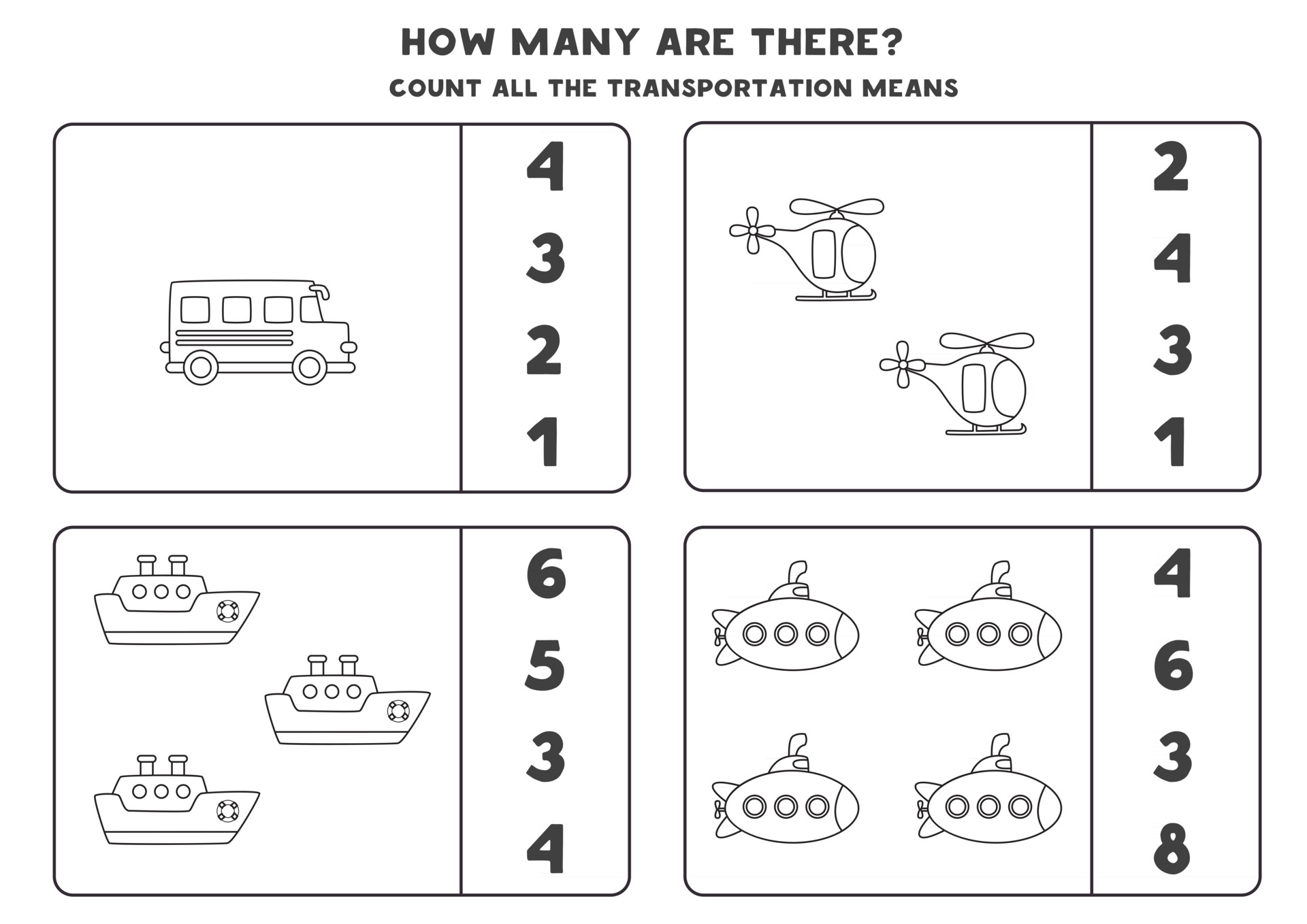 HOW MANY ARE THERE?

COUNT ALL THE TRANSPORTATION MEANS

4
3
2
1

2
4
3
1

6
5
3
4

4
6
3
8