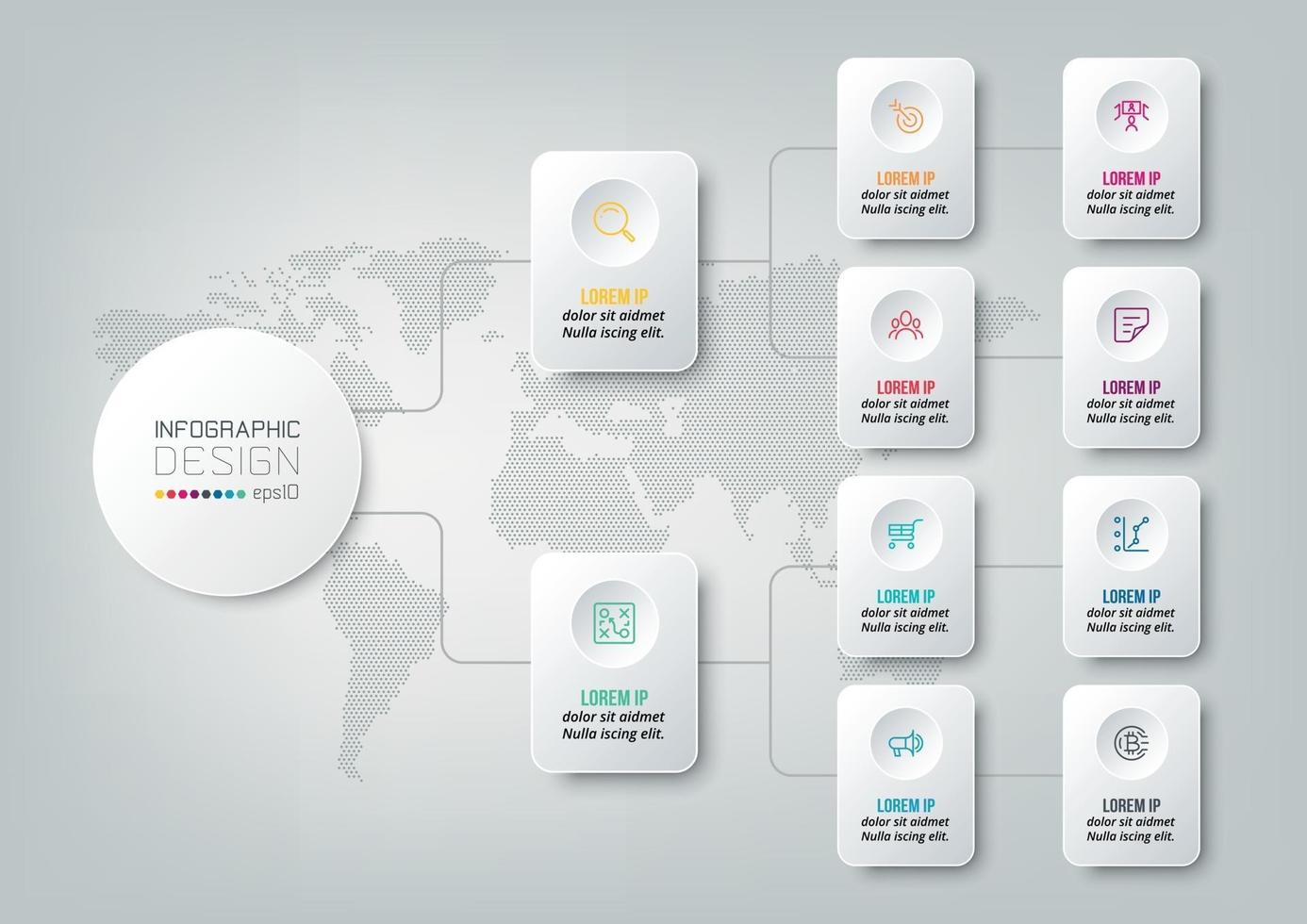 INFOGRAPHIC
DESIGN
eps10

LOREM IP
dolor sit aidmet
Nulla iscing elit.

LOREM IP
dolor sit aidmet
Nulla iscing elit.

LOREM IP
dolor sit aidmet
Nulla iscing elit.

LOREM IP
dolor sit aidmet
Nulla iscing elit.

LOREM IP
dolor sit aidmet
Nulla iscing elit.

LOREM IP
dolor sit aidmet
Nulla iscing elit.

LOREM IP
dolor sit aidmet
Nulla iscing elit.

LOREM IP
dolor sit aidmet
Nulla iscing elit.

LOREM IP
dolor sit aidmet
Nulla iscing elit.

LOREM IP
dolor sit aidmet
Nulla iscing elit.