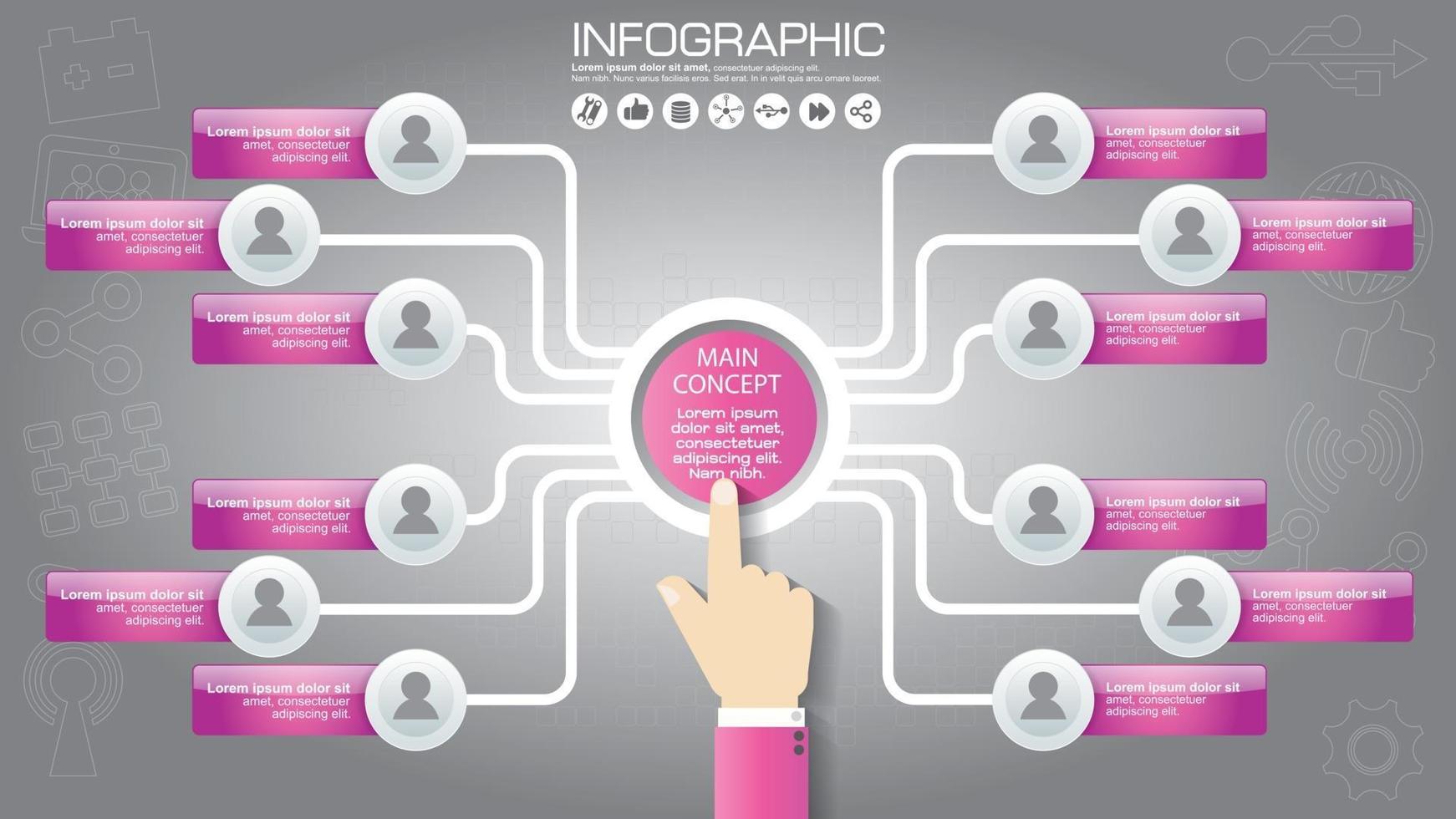 INFOGRAPHIC

Lorem ipsum dolor sit amet, consectetuer adipiscing elit. Nam nibh. Nunc varius facilisis eros. Sed erat. In in velit quis arcu ornare laoreet.

Lorem ipsum dolor sit amet, consectetuer adipiscing elit.

Lorem ipsum dolor sit amet, consectetuer adipiscing elit.

Lorem ipsum dolor sit amet, consectetuer adipiscing elit.

Lorem ipsum dolor sit amet, consectetuer adipiscing elit.

Lorem ipsum dolor sit amet, consectetuer adipiscing elit.

Lorem ipsum dolor sit amet, consectetuer adipiscing elit.

MAIN CONCEPT

Lorem ipsum dolor sit amet, consectetuer adipiscing elit. Nam nibh.

Lorem ipsum dolor sit amet, consectetuer adipiscing elit.

Lorem ipsum dolor sit amet, consectetuer adipiscing elit.

Lorem ipsum dolor sit amet, consectetuer adipiscing elit.

Lorem ipsum dolor sit amet, consectetuer adipiscing elit.

Lorem ipsum dolor sit amet, consectetuer adipiscing elit.

Lorem ipsum dolor sit amet, consectetuer adipiscing elit.