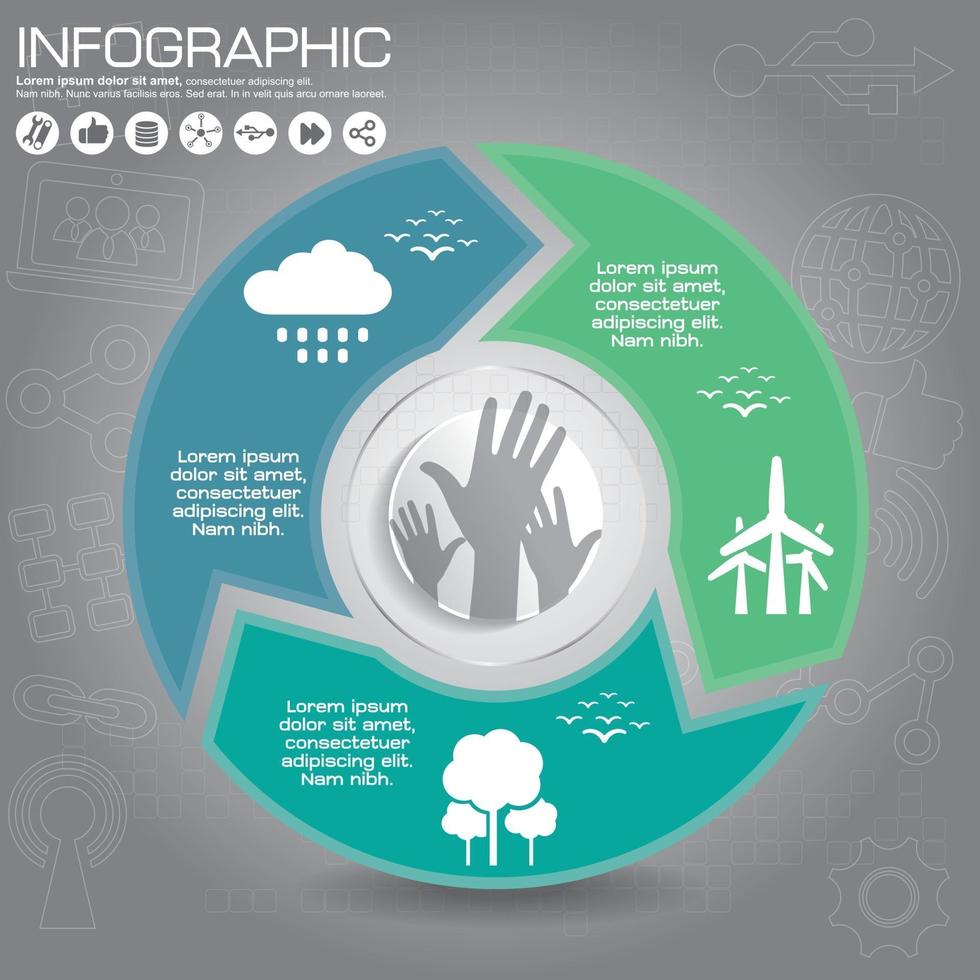 INFOGRAPHIC
Lorem ipsum dolor sit amet, consectetuer adipiscing elit. Nam nibh. Nunc varius facilisis eros. Sed erat. In in velit quis arcu ornare laoreet.

Lorem ipsum dolor sit amet, consectetuer adipiscing elit. Nam nibh.

Lorem ipsum dolor sit amet, consectetuer adipiscing elit. Nam nibh.

Lorem ipsum dolor sit amet, consectetuer adipiscing elit. Nam nibh.