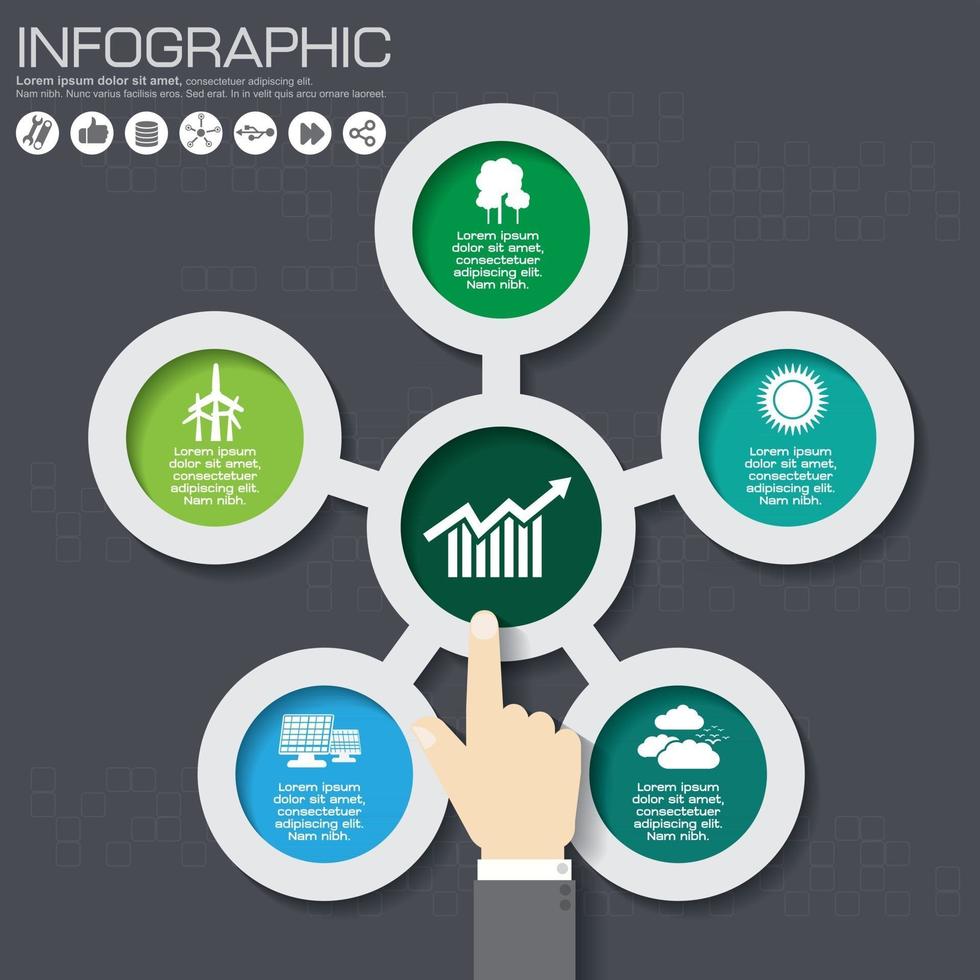 INFOGRAPHIC

Lorem ipsum dolor sit amet, consectetuer adipiscing elit. Nam nibh. Nunc varius facilisis eros. Sed erat. In in velit quis arcu ornare laoreet.

Lorem ipsum dolor sit amet, consectetuer adipiscing elit. Nam nibh.

Lorem ipsum dolor sit amet, consectetuer adipiscing elit. Nam nibh.

Lorem ipsum dolor sit amet, consectetuer adipiscing elit. Nam nibh.

Lorem ipsum dolor sit amet, consectetuer adipiscing elit. Nam nibh.

Lorem ipsum dolor sit amet, consectetuer adipiscing elit. Nam nibh.