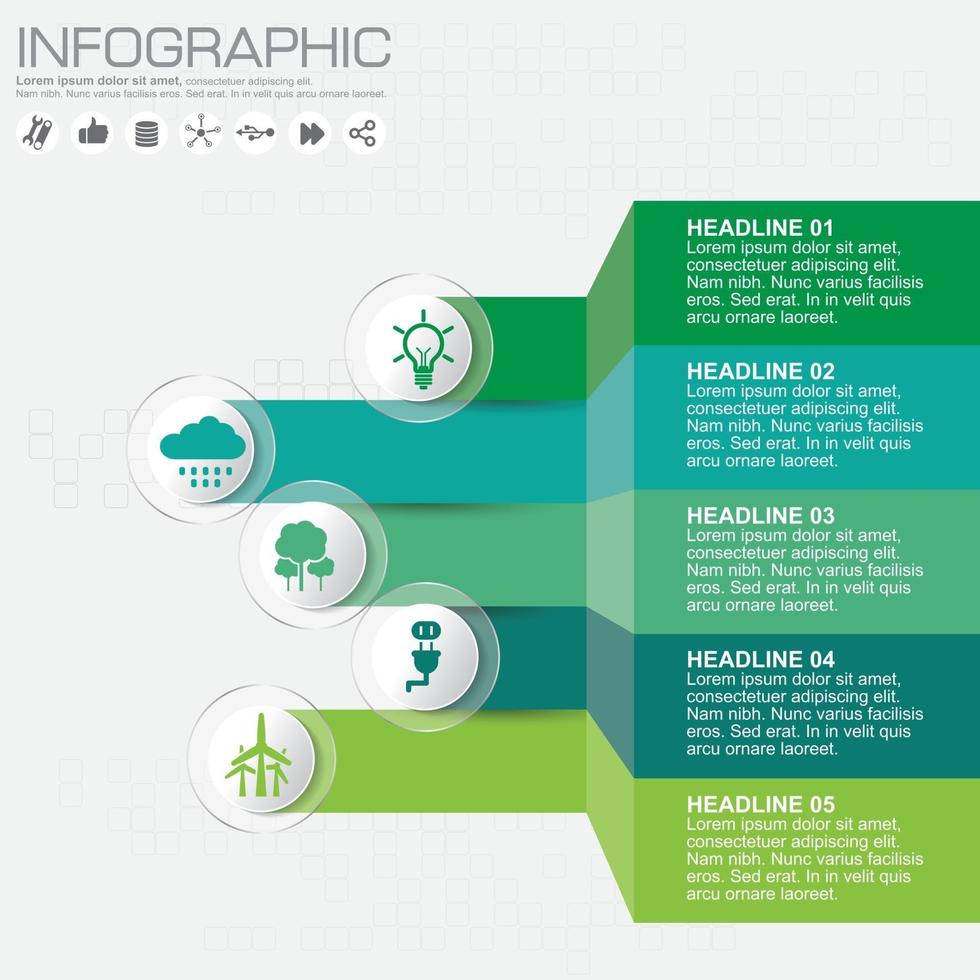 INFOGRAPHIC

Lorem ipsum dolor sit amet, consectetuer adipiscing elit. Nam nibh. Nunc varius facilisis eros. Sed erat. In in velit quis arcu ornare laoreet.

HEADLINE 01
Lorem ipsum dolor sit amet, consectetuer adipiscing elit. Nam nibh. Nunc varius facilisis eros. Sed erat. In in velit quis arcu ornare laoreet.

HEADLINE 02
Lorem ipsum dolor sit amet, consectetuer adipiscing elit. Nam nibh. Nunc varius facilisis eros. Sed erat. In in velit quis arcu ornare laoreet.

HEADLINE 03
Lorem ipsum dolor sit amet, consectetuer adipiscing elit. Nam nibh. Nunc varius facilisis eros. Sed erat. In in velit quis arcu ornare laoreet.

HEADLINE 04
Lorem ipsum dolor sit amet, consectetuer adipiscing elit. Nam nibh. Nunc varius facilisis eros. Sed erat. In in velit quis arcu ornare laoreet.

HEADLINE 05
Lorem ipsum dolor sit amet, consectetuer adipiscing elit. Nam nibh. Nunc varius facilisis eros. Sed erat. In in velit quis arcu ornare laoreet.