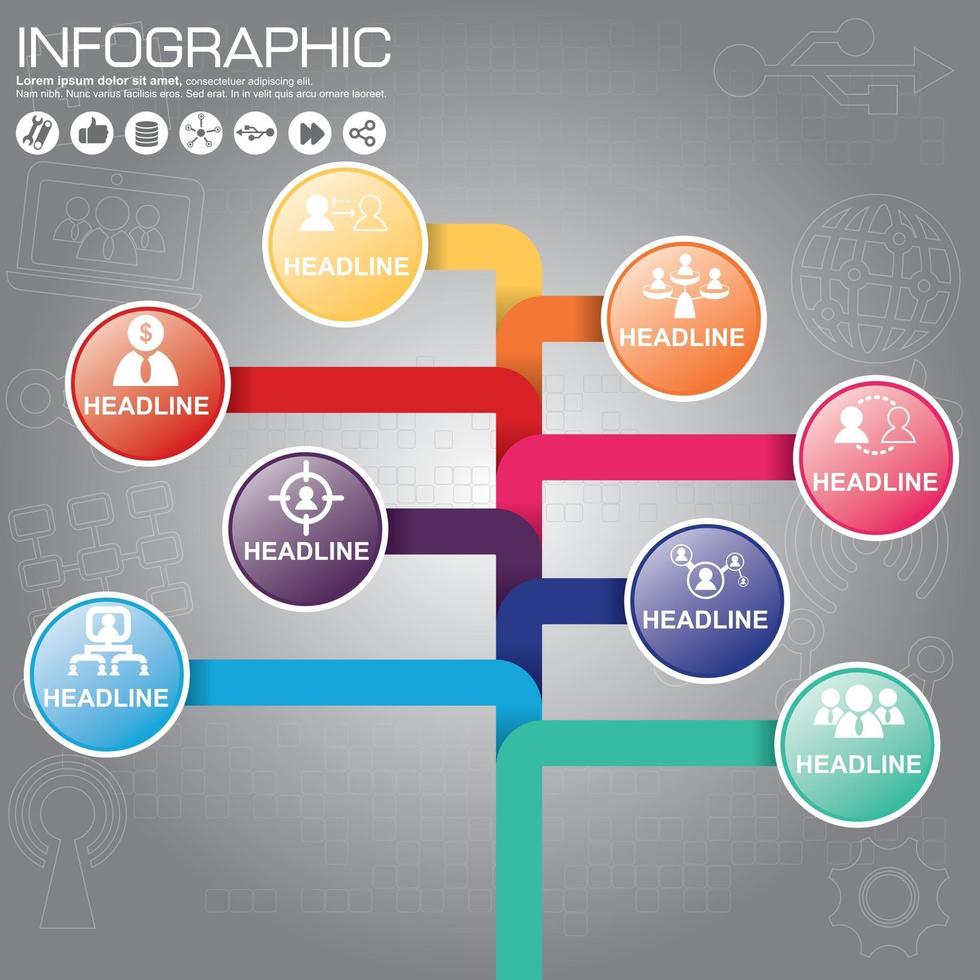 INFOGRAPHIC
Lorem ipsum dolor sit amet, consectetuer adipiscing elit. Nam nibh. Nunc varius facilisis eros. Sed erat. In in velit quis arcu ornare laoreet.

HEADLINE

HEADLINE

HEADLINE

HEADLINE

HEADLINE

HEADLINE

HEADLINE

HEADLINE