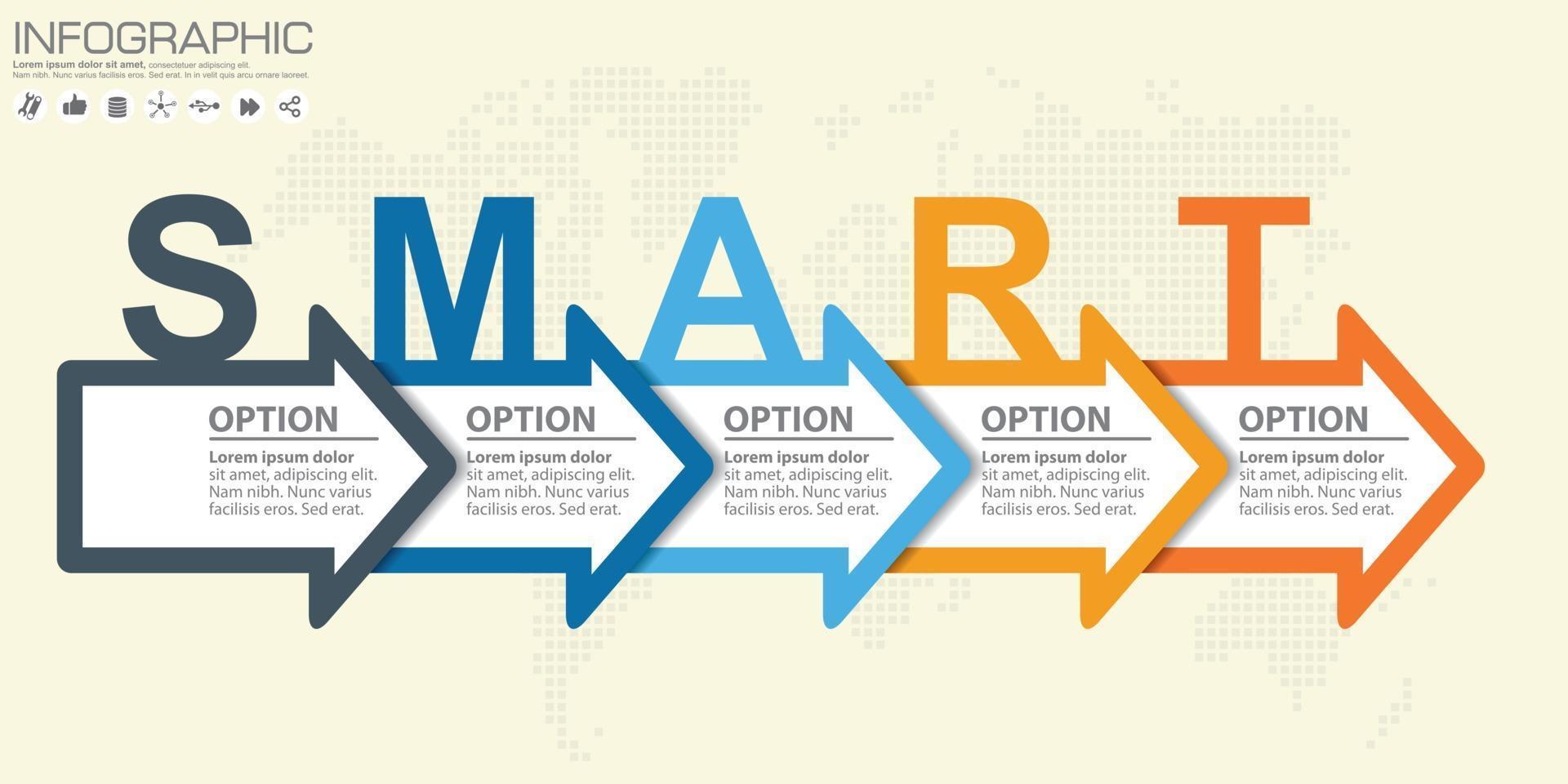 INFOGRAPHIC
Lorem ipsum dolor sit amet, consectetuer adipiscing elit.
Nam nibh. Nunc varius facilisis eros. Sed erat. In in velit quis arcu ornare laoreet.

S M A R T

OPTION
Lorem ipsum dolor sit amet, adipiscing elit. Nam nibh. Nunc varius facilisis eros. Sed erat.

OPTION
Lorem ipsum dolor sit amet, adipiscing elit. Nam nibh. Nunc varius facilisis eros. Sed erat.

OPTION
Lorem ipsum dolor sit amet, adipiscing elit. Nam nibh. Nunc varius facilisis eros. Sed erat.

OPTION
Lorem ipsum dolor sit amet, adipiscing elit. Nam nibh. Nunc varius facilisis eros. Sed erat.

OPTION
Lorem ipsum dolor sit amet, adipiscing elit. Nam nibh. Nunc varius facilisis eros. Sed erat.