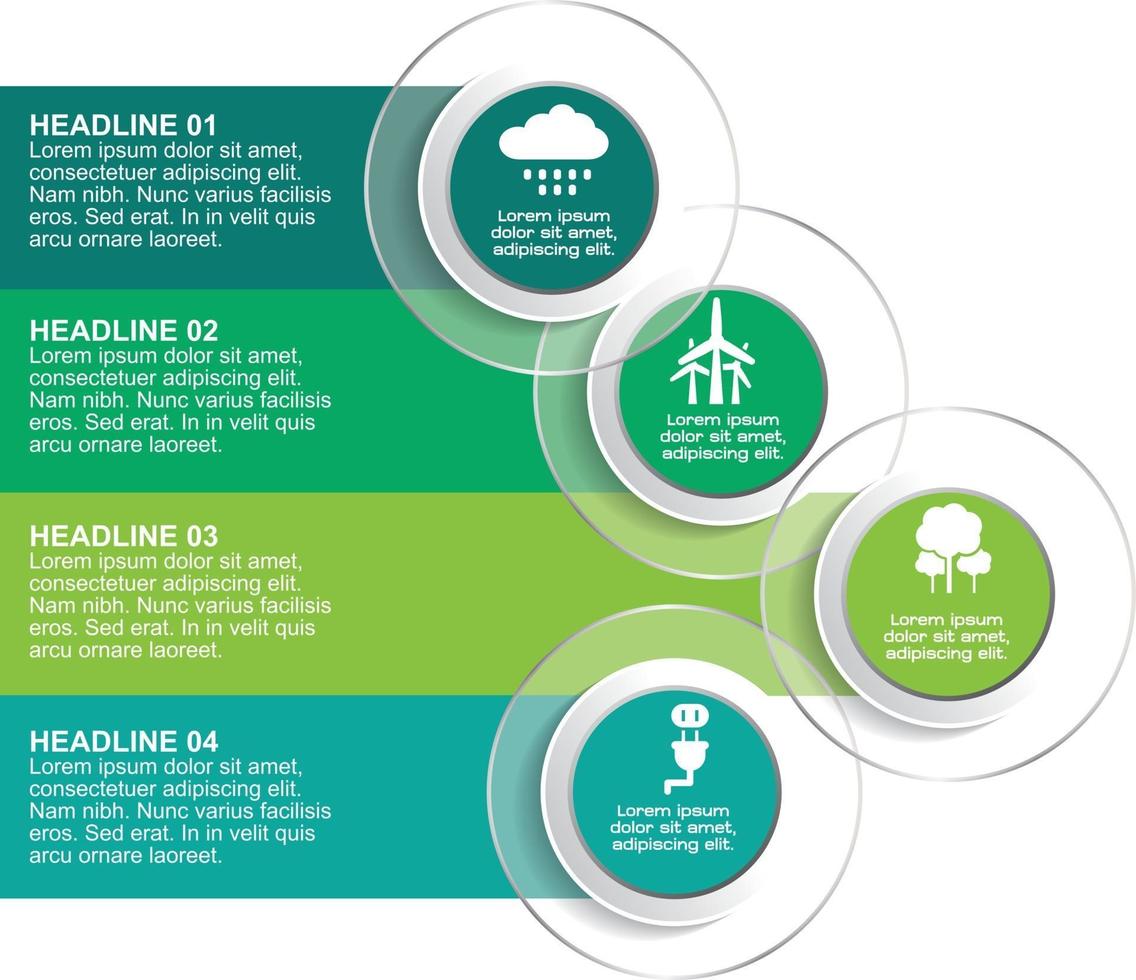 HEADLINE 01
Lorem ipsum dolor sit amet, consectetuer adipiscing elit. Nam nibh. Nunc varius facilisis eros. Sed erat. In in velit quis arcu ornare laoreet.

Lorem ipsum dolor sit amet, adipiscing elit.

HEADLINE 02
Lorem ipsum dolor sit amet, consectetuer adipiscing elit. Nam nibh. Nunc varius facilisis eros. Sed erat. In in velit quis arcu ornare laoreet.

Lorem ipsum dolor sit amet, adipiscing elit.

HEADLINE 03
Lorem ipsum dolor sit amet, consectetuer adipiscing elit. Nam nibh. Nunc varius facilisis eros. Sed erat. In in velit quis arcu ornare laoreet.

Lorem ipsum dolor sit amet, adipiscing elit.

HEADLINE 04
Lorem ipsum dolor sit amet, consectetuer adipiscing elit. Nam nibh. Nunc varius facilisis eros. Sed erat. In in velit quis arcu ornare laoreet.

Lorem ipsum dolor sit amet, adipiscing elit.