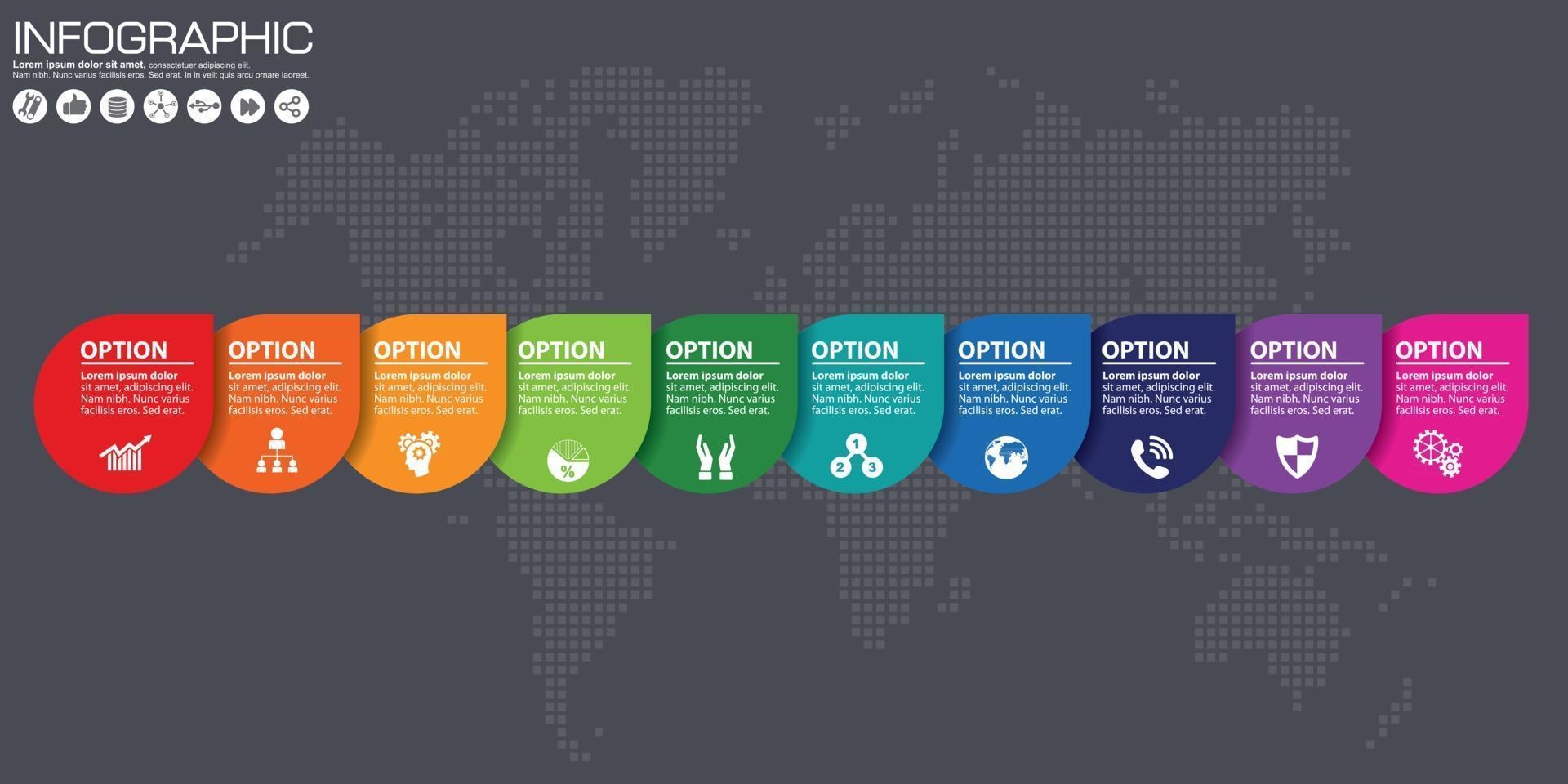 INFOGRAPHIC
Lorem ipsum dolor sit amet, consectetuer adipiscing elit.
Nam nibh. Nunc varius facilisis eros. Sed erat. In in velit quis arcu ornare laoreet.

OPTION
Lorem ipsum dolor sit amet, adipiscing elit. Nam nibh. Nunc varius facilisis eros. Sed erat.

OPTION
Lorem ipsum dolor sit amet, adipiscing elit. Nam nibh. Nunc varius facilisis eros. Sed erat.

OPTION
Lorem ipsum dolor sit amet, adipiscing elit. Nam nibh. Nunc varius facilisis eros. Sed erat.

OPTION
Lorem ipsum dolor sit amet, adipiscing elit. Nam nibh. Nunc varius facilisis eros. Sed erat.

%

OPTION
Lorem ipsum dolor sit amet, adipiscing elit. Nam nibh. Nunc varius facilisis eros. Sed erat.

OPTION
Lorem ipsum dolor sit amet, adipiscing elit. Nam nibh. Nunc varius facilisis eros. Sed erat.

1 2 3

OPTION
Lorem ipsum dolor sit amet, adipiscing elit. Nam nibh. Nunc varius facilisis eros. Sed erat.

OPTION
Lorem ipsum dolor sit amet, adipiscing elit. Nam nibh. Nunc varius facilisis eros. Sed erat.

OPTION
Lorem ipsum dolor sit amet, adipiscing elit. Nam nibh. Nunc varius facilisis eros. Sed erat.

OPTION
Lorem ipsum dolor sit amet, adipiscing elit. Nam nibh. Nunc varius facilisis eros. Sed erat.