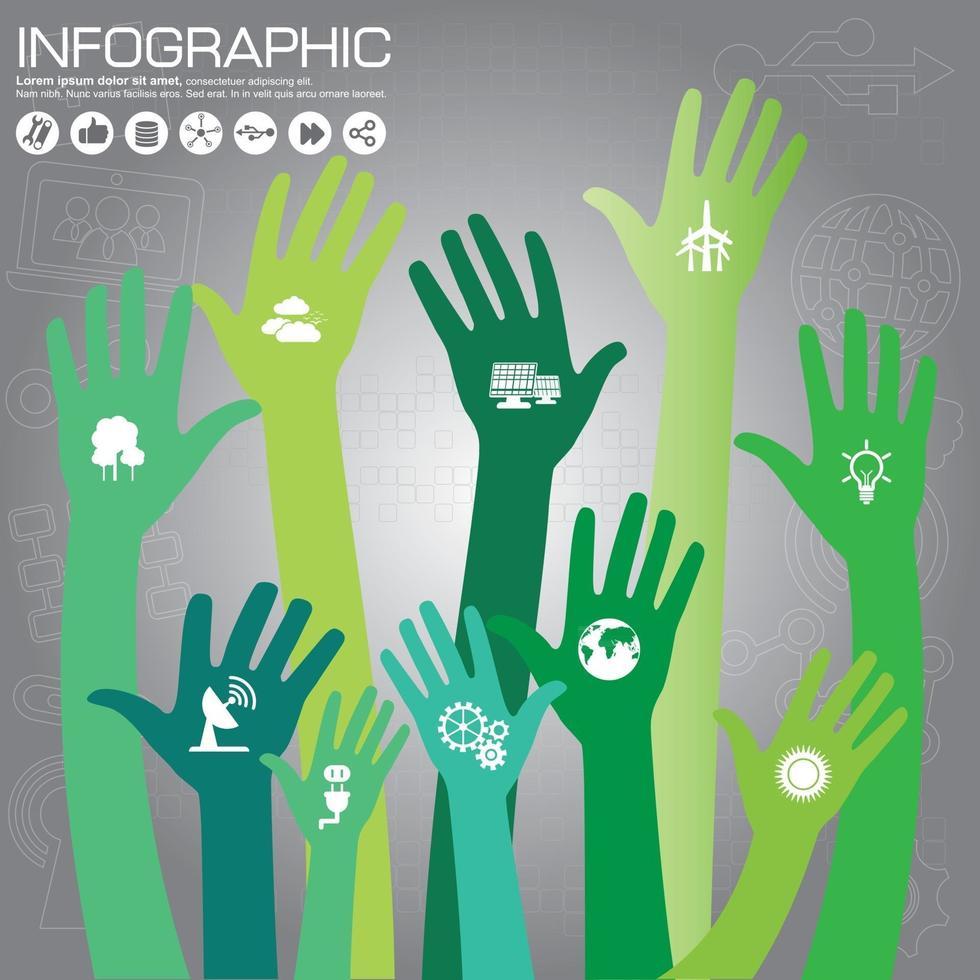 INFOGRAPHIC
Lorem ipsum dolor sit amet, consectetuer adipiscing elit. Nam nibh. Nunc varius facilisis eros. Sed erat. In in velit quis arcu ornare laoreet.