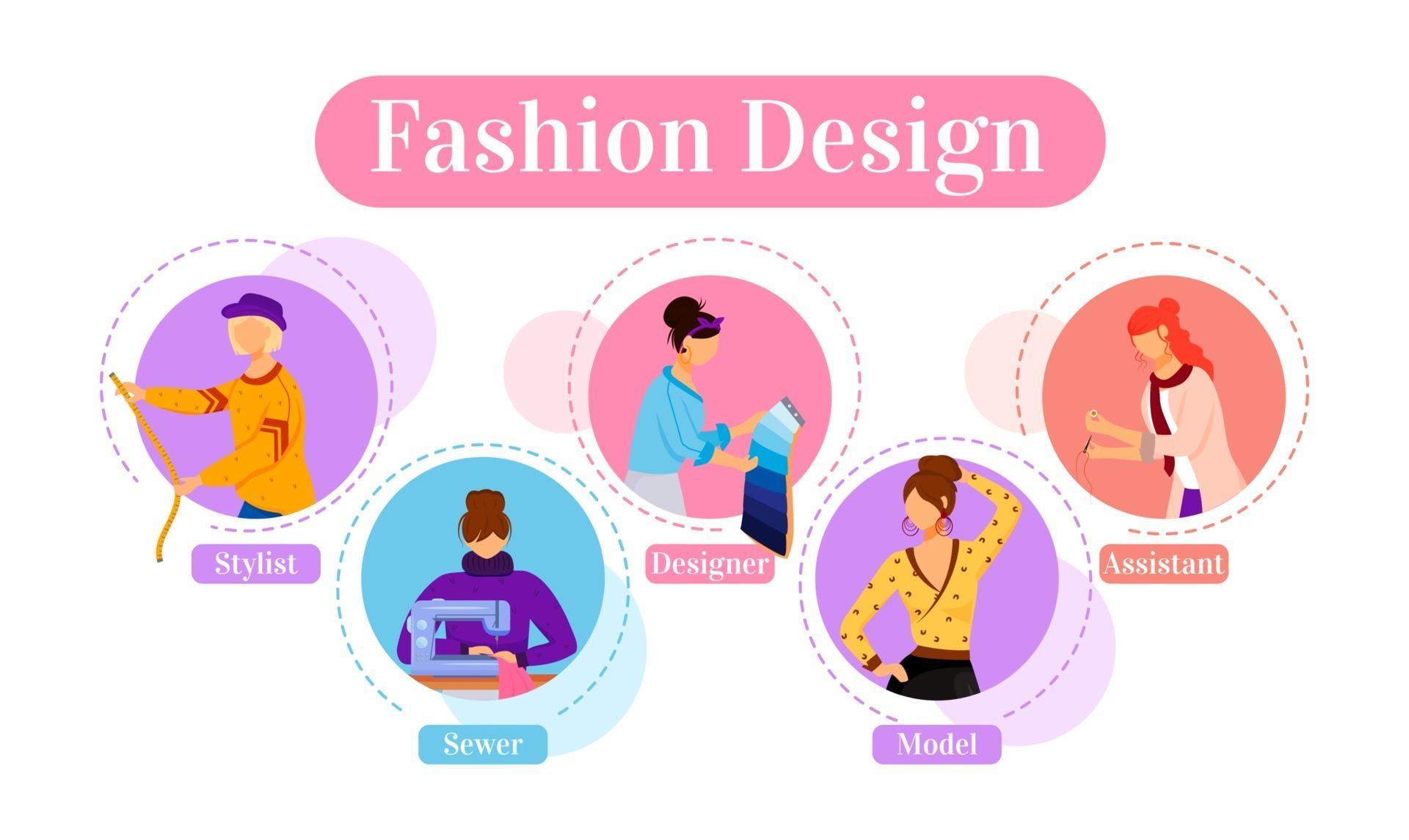 Fashion Design

Stylist

Sewer

Designer

Model

Assistant