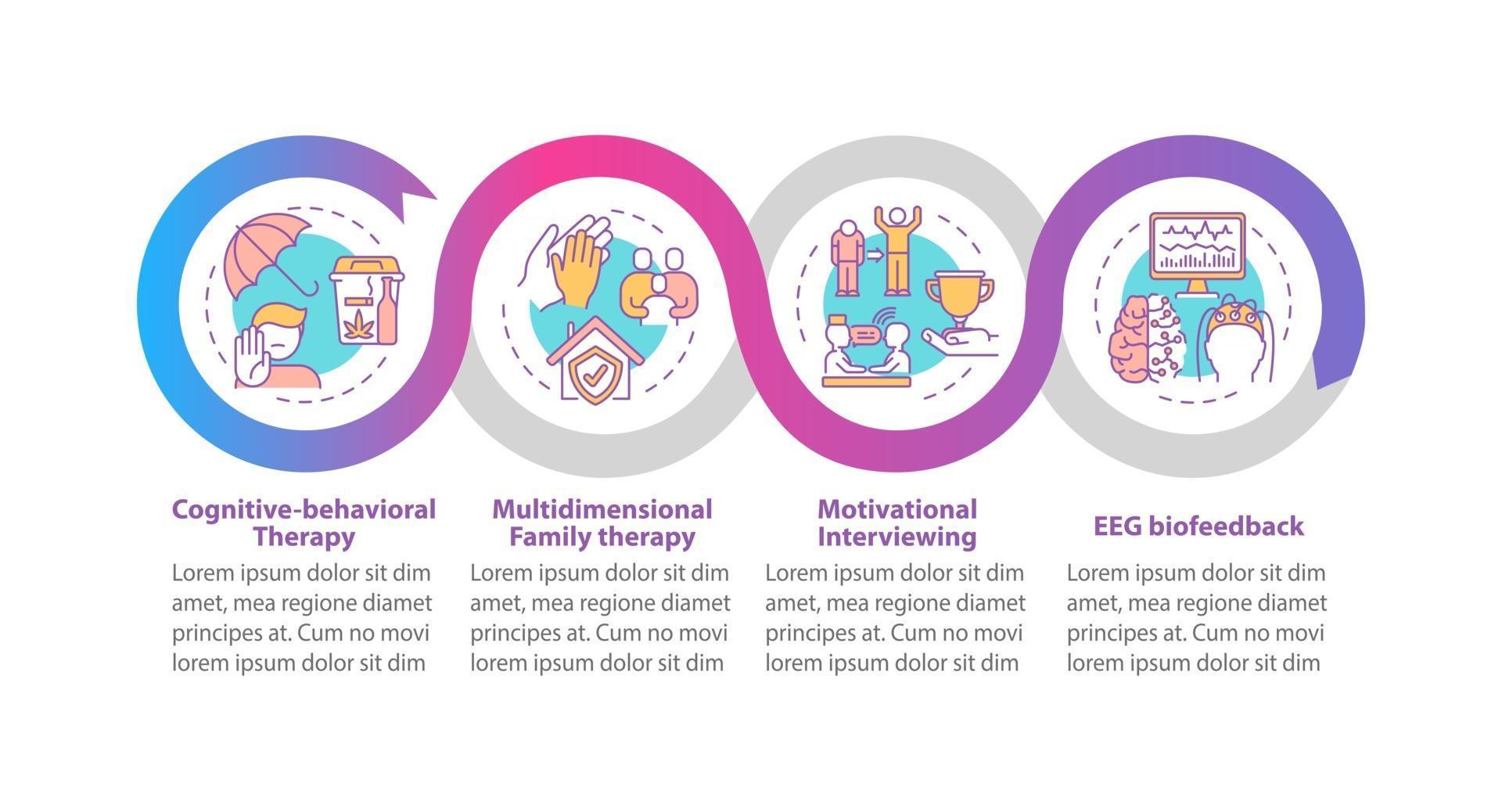 Cognitive-behavioral Therapy

Lorem ipsum dolor sit dim amet, mea regione diamet principes at. Cum no movi lorem ipsum dolor sit dim

Multidimensional Family therapy

Lorem ipsum dolor sit dim amet, mea regione diamet principes at. Cum no movi lorem ipsum dolor sit dim

Motivational Interviewing

Lorem ipsum dolor sit dim amet, mea regione diamet principes at. Cum no movi lorem ipsum dolor sit dim

EEG biofeedback

Lorem ipsum dolor sit dim amet, mea regione diamet principes at. Cum no movi lorem ipsum dolor sit dim