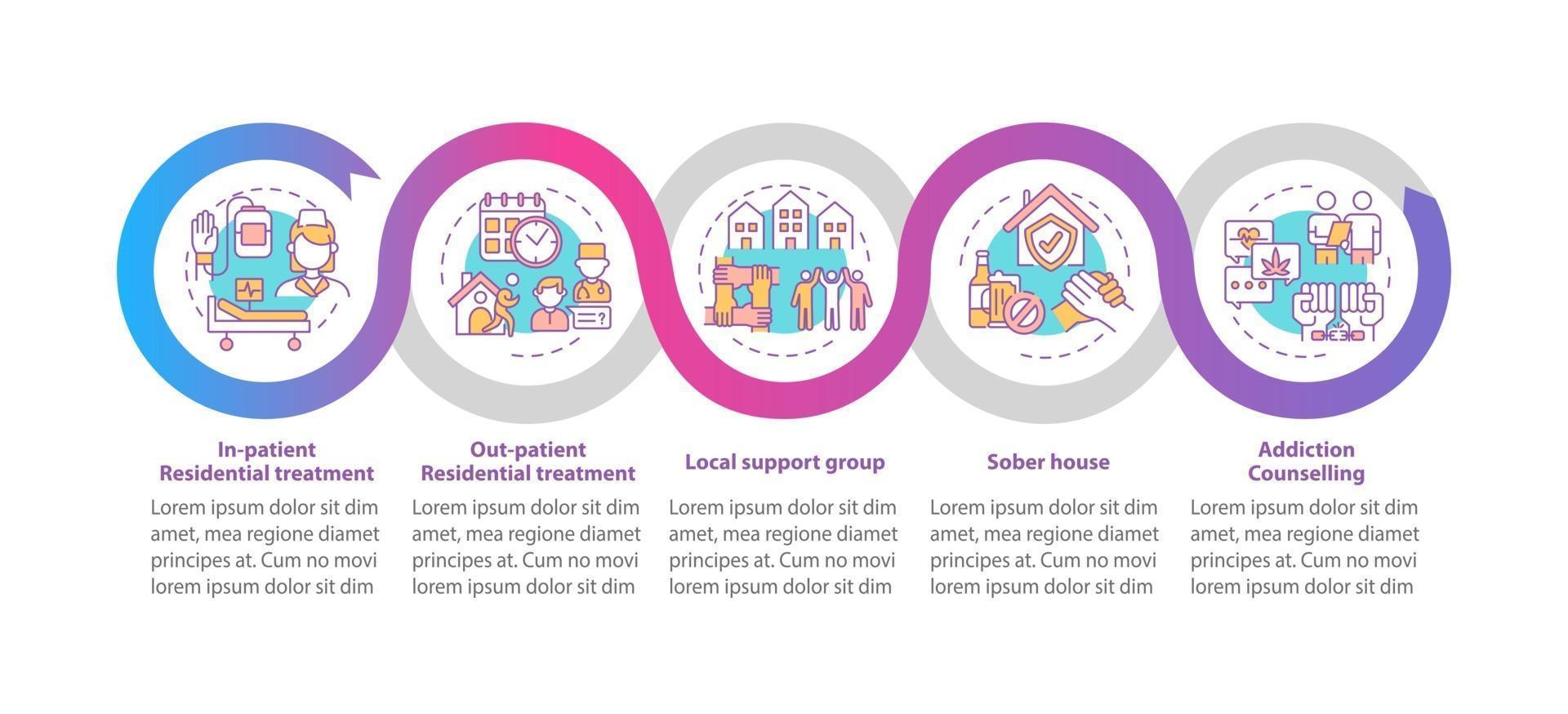 In-patient Residential treatment

Lorem ipsum dolor sit dim amet, mea regione diamet principes at. Cum no movi lorem ipsum dolor sit dim

Out-patient Residential treatment

Lorem ipsum dolor sit dim amet, mea regione diamet principes at. Cum no movi lorem ipsum dolor sit dim

Local support group

Lorem ipsum dolor sit dim amet, mea regione diamet principes at. Cum no movi lorem ipsum dolor sit dim

Sober house

Lorem ipsum dolor sit dim amet, mea regione diamet principes at. Cum no movi lorem ipsum dolor sit dim

Addiction Counselling

Lorem ipsum dolor sit dim amet, mea regione diamet principes at. Cum no movi lorem ipsum dolor sit dim