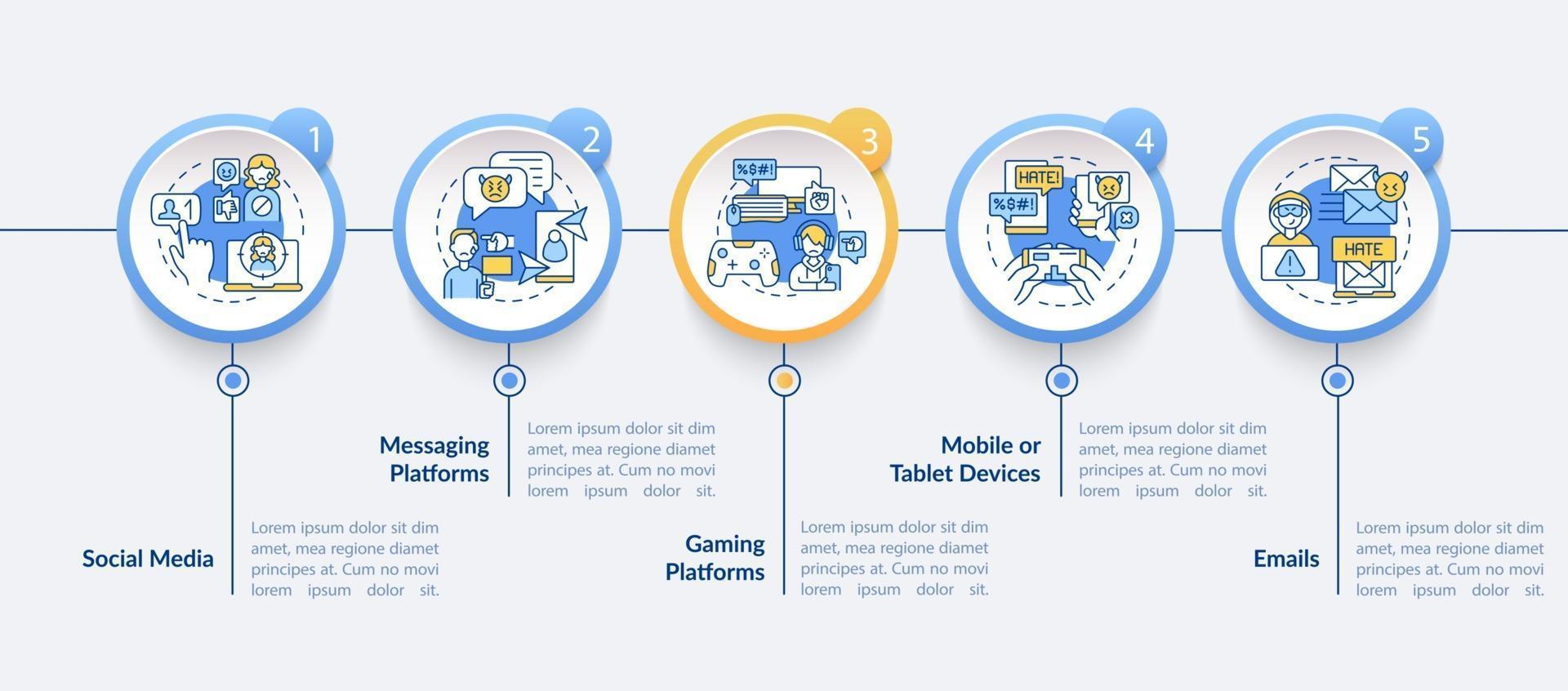 1

1

2

3

%$#!

4

HATE!

%$#!

5

HATE

Social Media

Lorem ipsum dolor sit dim amet, mea regione diamet principes at. Cum no movi lorem ipsum dolor sit.

Messaging Platforms

Lorem ipsum dolor sit dim amet, mea regione diamet principes at. Cum no movi lorem ipsum dolor sit.

Gaming Platforms

Lorem ipsum dolor sit dim amet, mea regione diamet principes at. Cum no movi lorem ipsum dolor sit.

Mobile or Tablet Devices

Lorem ipsum dolor sit dim amet, mea regione diamet principes at. Cum no movi lorem ipsum dolor sit.

Emails

Lorem ipsum dolor sit dim amet, mea regione diamet principes at. Cum no movi lorem ipsum dolor sit.