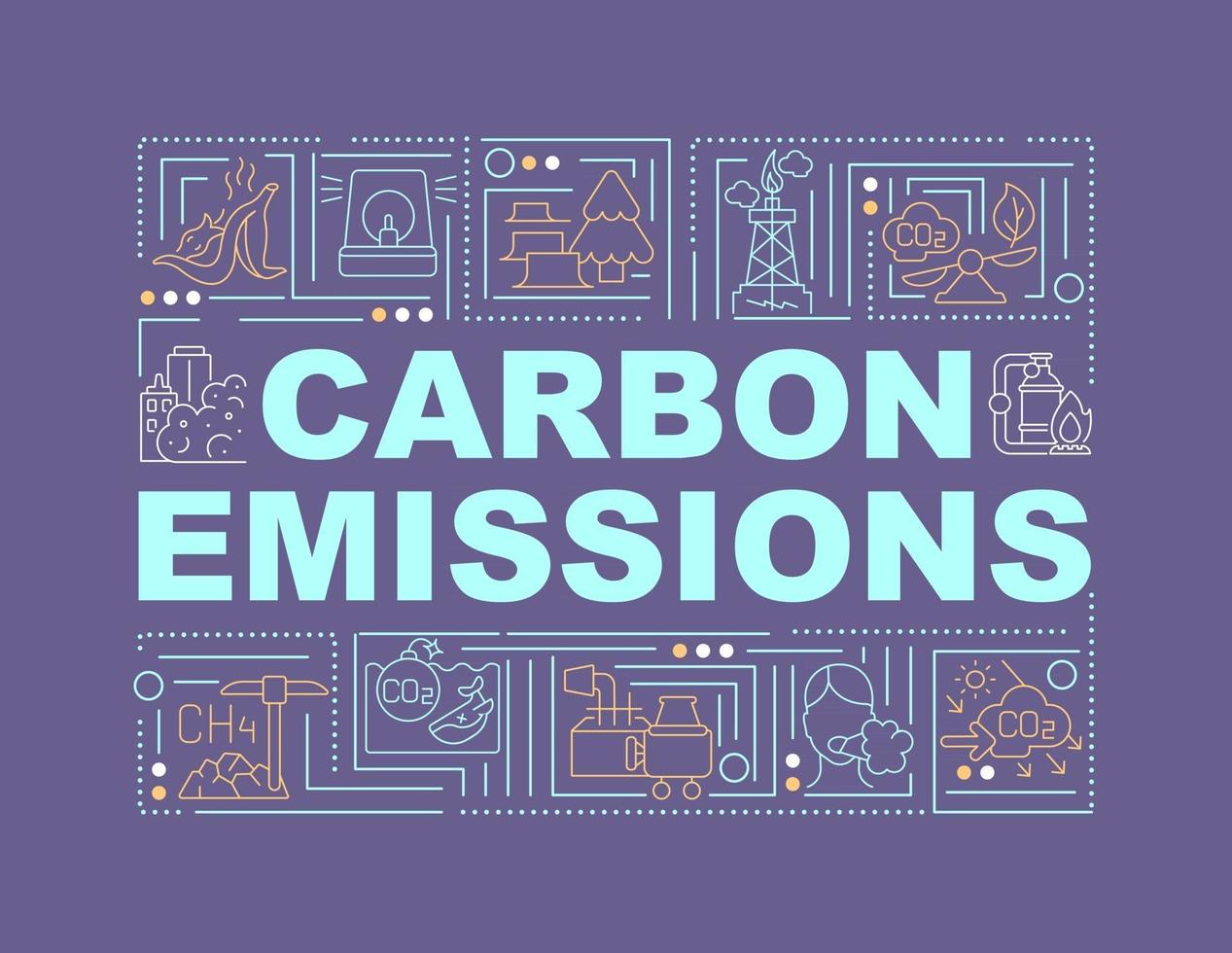 $CO_2$

CARBON EMISSIONS

$CH_4$

$CO_2$

$CO_2$