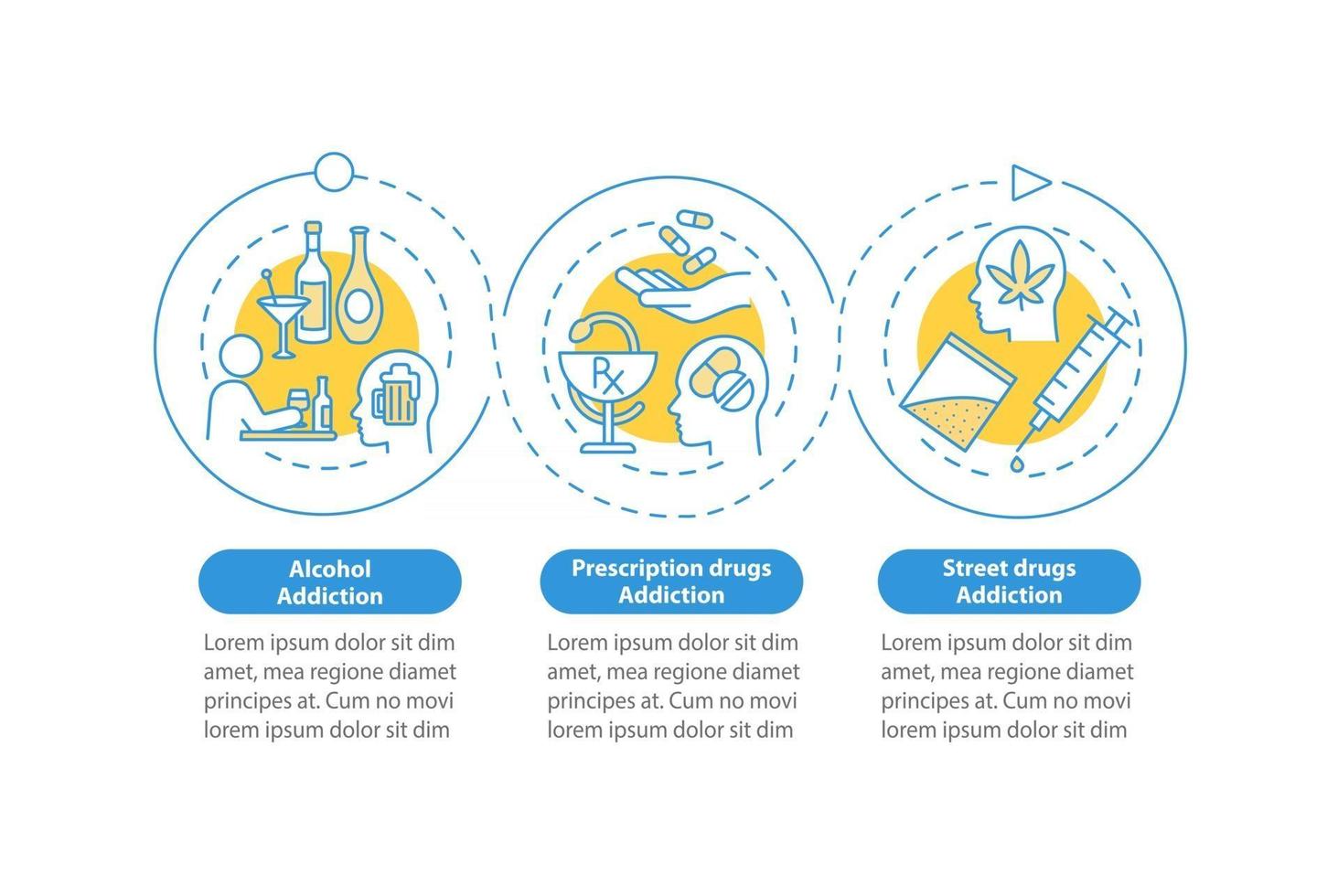 Rx

Alcohol Addiction

Lorem ipsum dolor sit dim amet, mea regione diamet principes at. Cum no movi lorem ipsum dolor sit dim

Prescription drugs Addiction

Lorem ipsum dolor sit dim amet, mea regione diamet principes at. Cum no movi lorem ipsum dolor sit dim

Street drugs Addiction

Lorem ipsum dolor sit dim amet, mea regione diamet principes at. Cum no movi lorem ipsum dolor sit dim