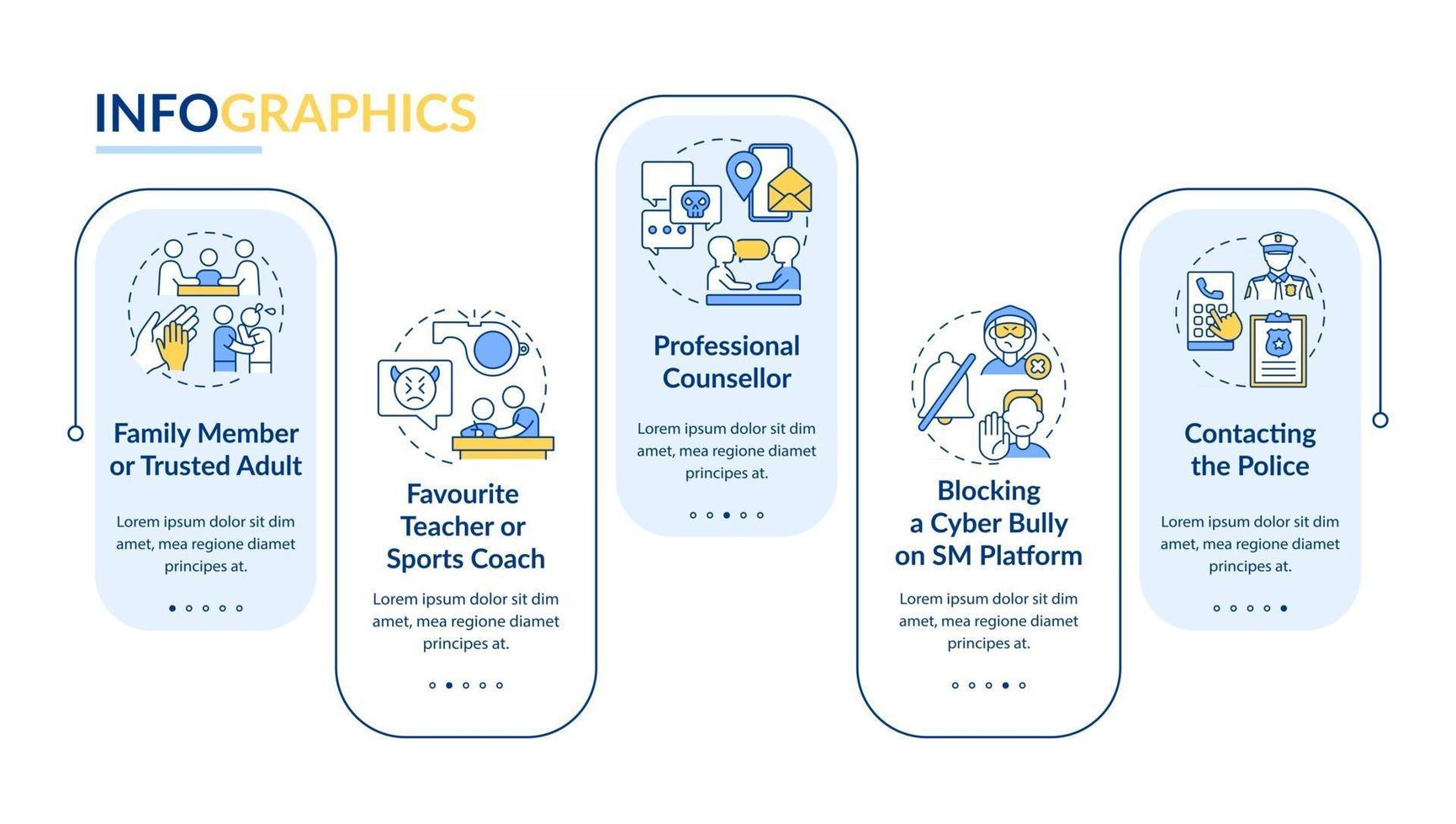 INFOGRAPHICS

Family Member or Trusted Adult

Lorem ipsum dolor sit dim amet, mea regione diamet principes at.

Favourite Teacher or Sports Coach

Lorem ipsum dolor sit dim amet, mea regione diamet principes at.

Professional Counsellor

Lorem ipsum dolor sit dim amet, mea regione diamet principes at.

Blocking a Cyber Bully on SM Platform

Lorem ipsum dolor sit dim amet, mea regione diamet principes at.

Contacting the Police

Lorem ipsum dolor sit dim amet, mea regione diamet principes at.