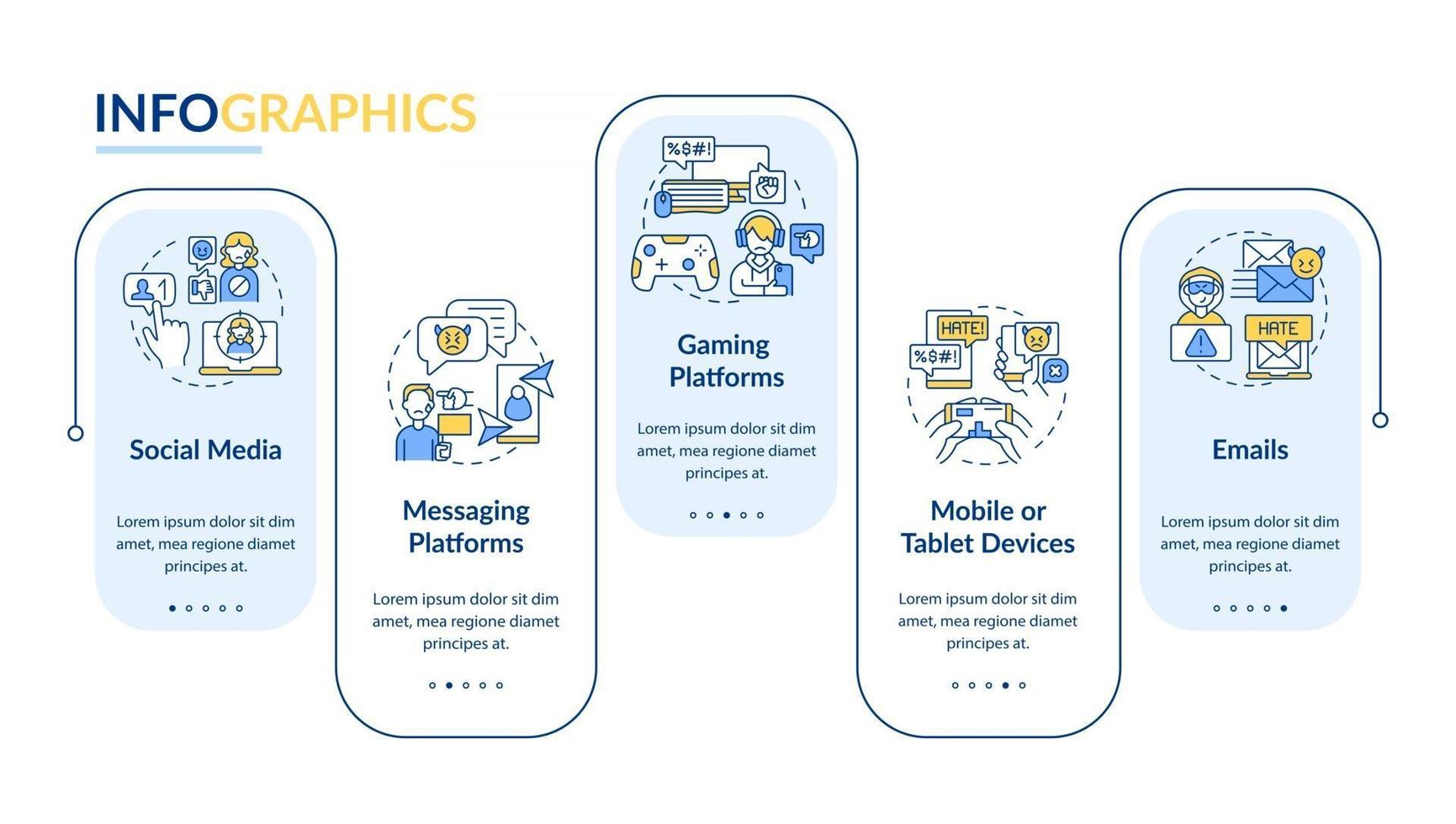 INFOGRAPHICS

1

Social Media

Lorem ipsum dolor sit dim amet, mea regione diamet principes at.

Messaging Platforms

Lorem ipsum dolor sit dim amet, mea regione diamet principes at.

%$#!

Gaming Platforms

Lorem ipsum dolor sit dim amet, mea regione diamet principes at.

HATE!

%$#!

Mobile or Tablet Devices

Lorem ipsum dolor sit dim amet, mea regione diamet principes at.

HATE

Emails

Lorem ipsum dolor sit dim amet, mea regione diamet principes at.