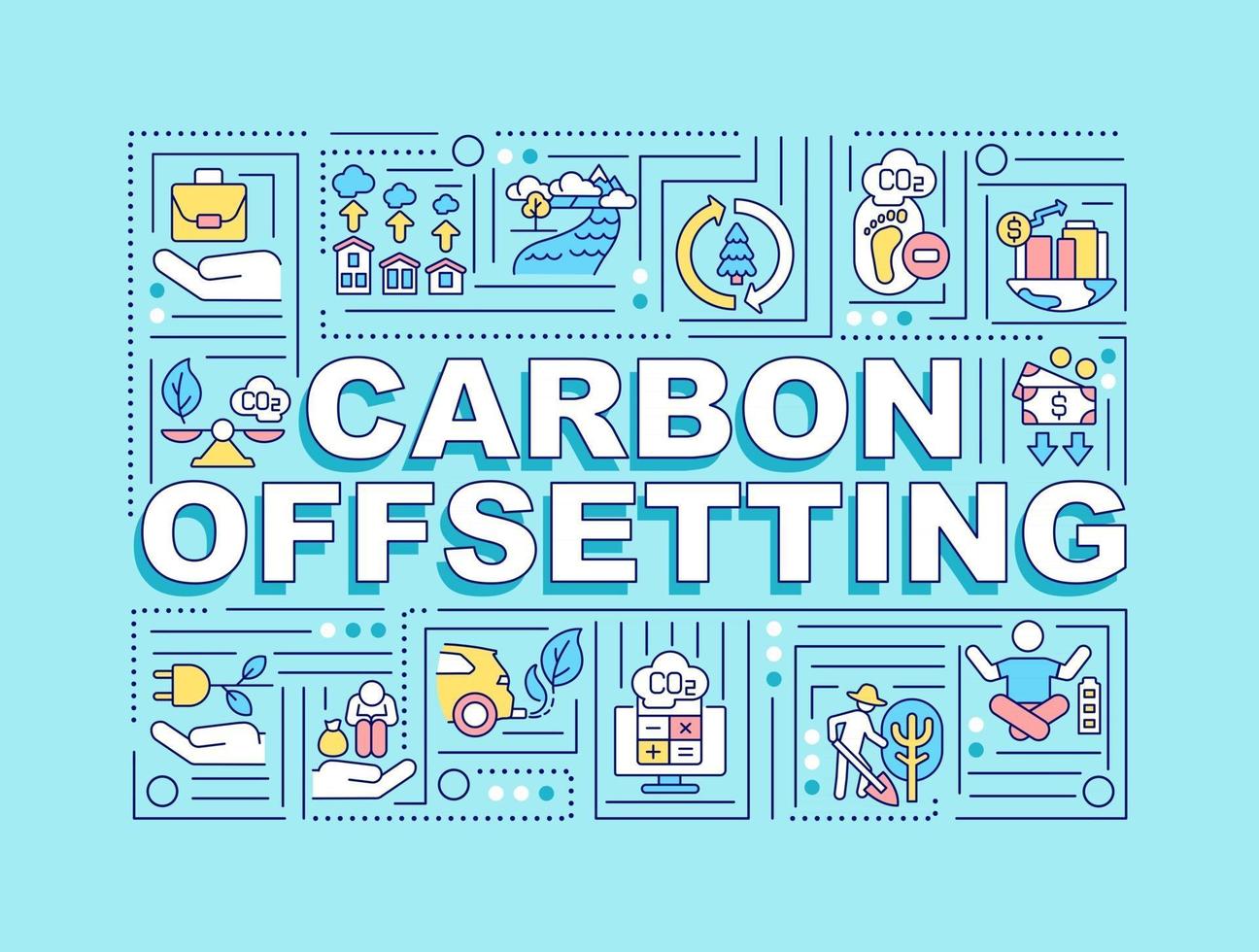 $CO_2$

$

$CO_2$

$

CARBON OFFSETTING

$CO_2$