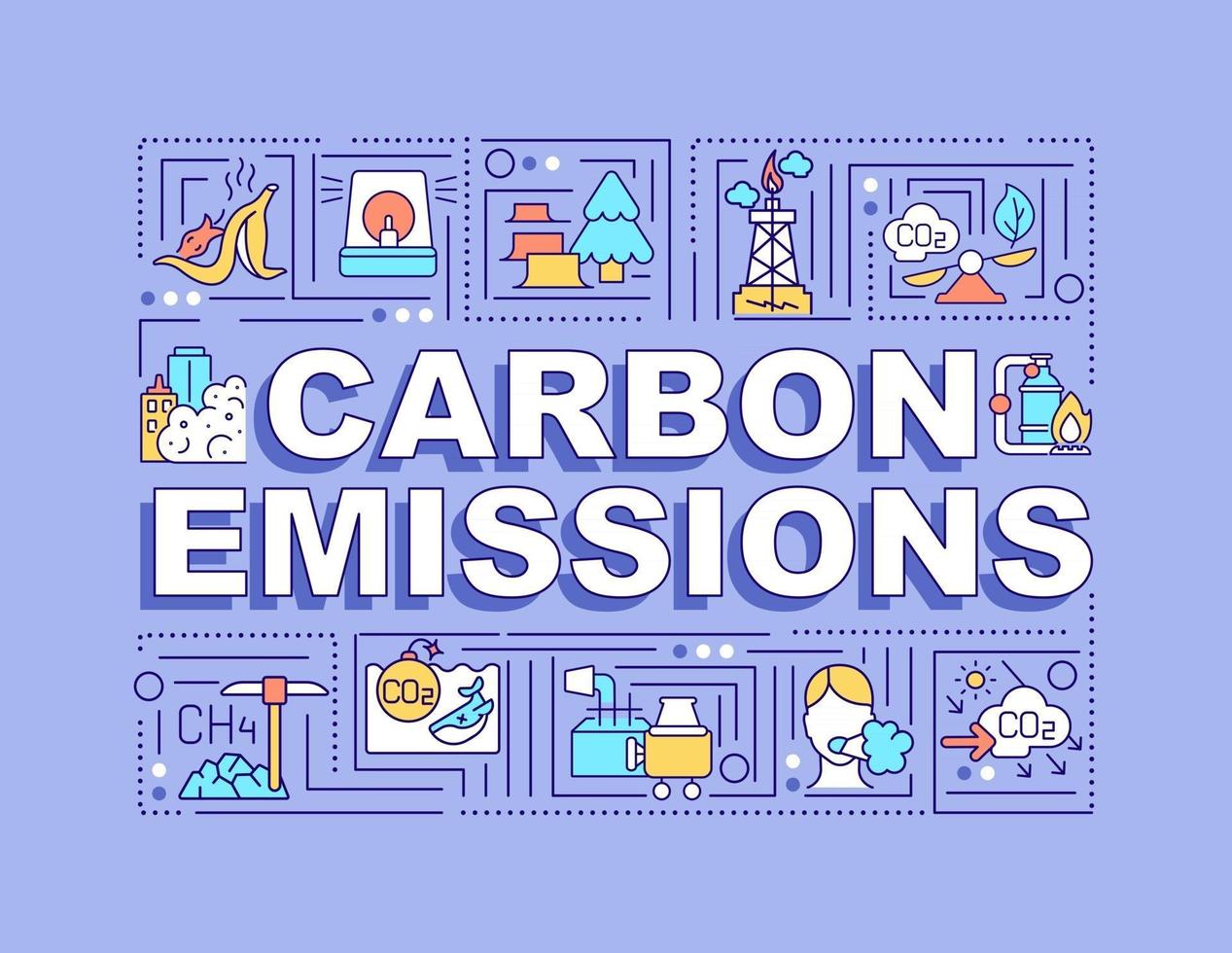 $CO_2$

CARBON EMISSIONS

$CH_4$

$CO_2$

$CO_2$