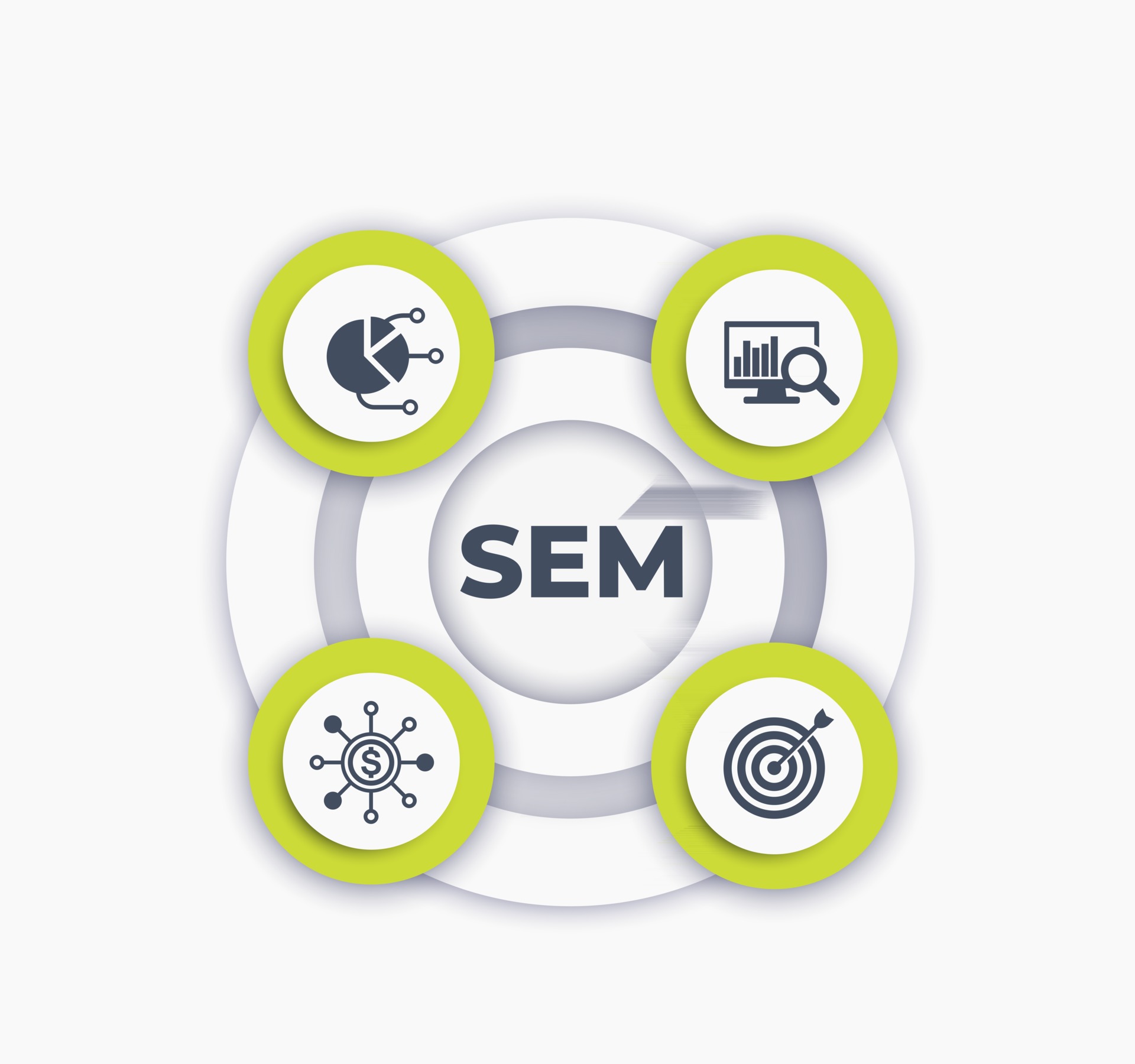 SEM

$