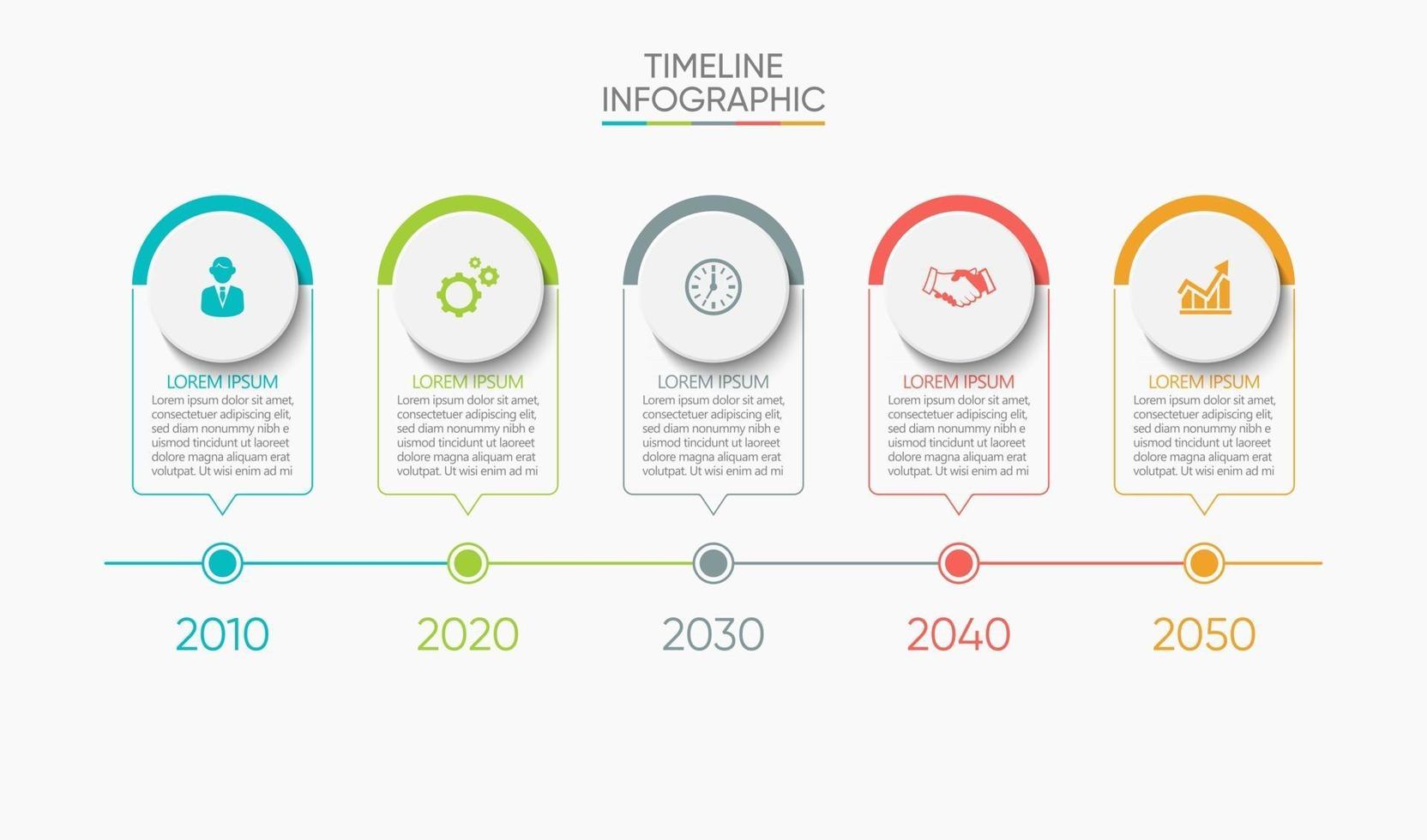 TIMELINE
INFOGRAPHIC

LOREM IPSUM
Lorem ipsum dolor sit amet, consectetuer adipiscing elit, sed diam nonummy nibh e uismod tincidunt ut laoreet dolore magna aliquam erat volutpat. Ut wisi enim ad mi

LOREM IPSUM
Lorem ipsum dolor sit amet, consectetuer adipiscing elit, sed diam nonummy nibh e uismod tincidunt ut laoreet dolore magna aliquam erat volutpat. Ut wisi enim ad mi

LOREM IPSUM
Lorem ipsum dolor sit amet, consectetuer adipiscing elit, sed diam nonummy nibh e uismod tincidunt ut laoreet dolore magna aliquam erat volutpat. Ut wisi enim ad mi

LOREM IPSUM
Lorem ipsum dolor sit amet, consectetuer adipiscing elit, sed diam nonummy nibh e uismod tincidunt ut laoreet dolore magna aliquam erat volutpat. Ut wisi enim ad mi

LOREM IPSUM
Lorem ipsum dolor sit amet, consectetuer adipiscing elit, sed diam nonummy nibh e uismod tincidunt ut laoreet dolore magna aliquam erat volutpat. Ut wisi enim ad mi

2010

2020

2030

2040

2050