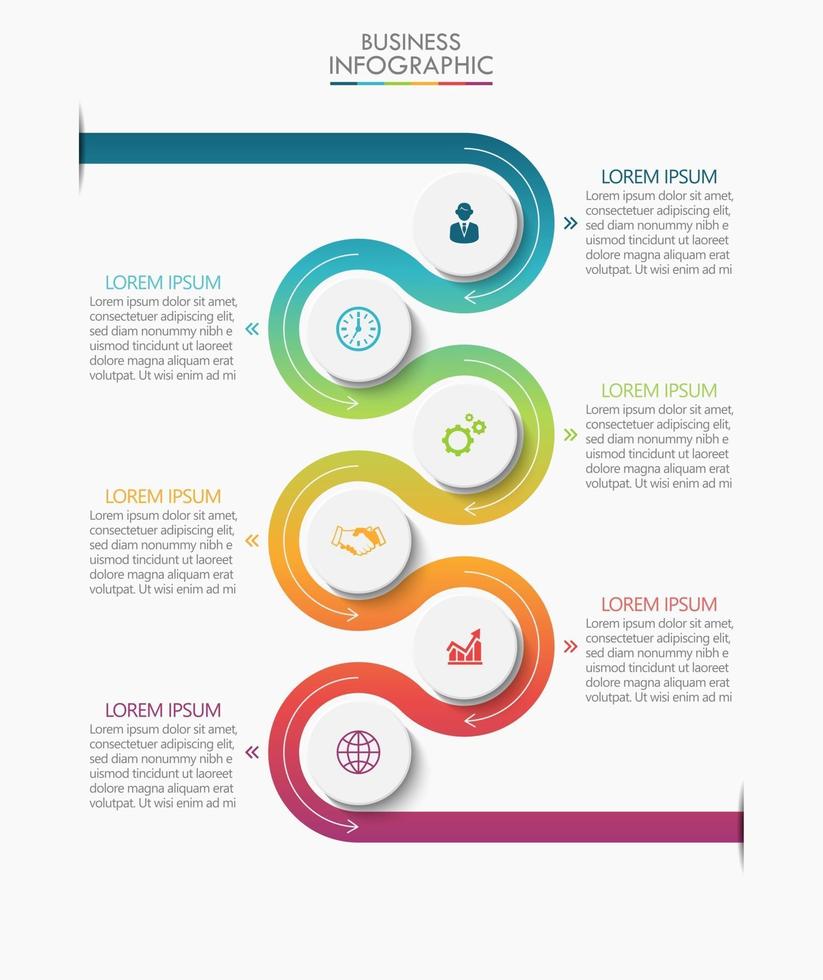 BUSINESS
INFOGRAPHIC

LOREM IPSUM
Lorem ipsum dolor sit amet, consectetuer adipiscing elit, sed diam nonummy nibh e uismod tincidunt ut laoreet dolore magna aliquam erat volutpat. Ut wisi enim ad mi

LOREM IPSUM
Lorem ipsum dolor sit amet, consectetuer adipiscing elit, sed diam nonummy nibh e uismod tincidunt ut laoreet dolore magna aliquam erat volutpat. Ut wisi enim ad mi

LOREM IPSUM
Lorem ipsum dolor sit amet, consectetuer adipiscing elit, sed diam nonummy nibh e uismod tincidunt ut laoreet dolore magna aliquam erat volutpat. Ut wisi enim ad mi

LOREM IPSUM
Lorem ipsum dolor sit amet, consectetuer adipiscing elit, sed diam nonummy nibh e uismod tincidunt ut laoreet dolore magna aliquam erat volutpat. Ut wisi enim ad mi

LOREM IPSUM
Lorem ipsum dolor sit amet, consectetuer adipiscing elit, sed diam nonummy nibh e uismod tincidunt ut laoreet dolore magna aliquam erat volutpat. Ut wisi enim ad mi

LOREM IPSUM
Lorem ipsum dolor sit amet, consectetuer adipiscing elit, sed diam nonummy nibh e uismod tincidunt ut laoreet dolore magna aliquam erat volutpat. Ut wisi enim ad mi