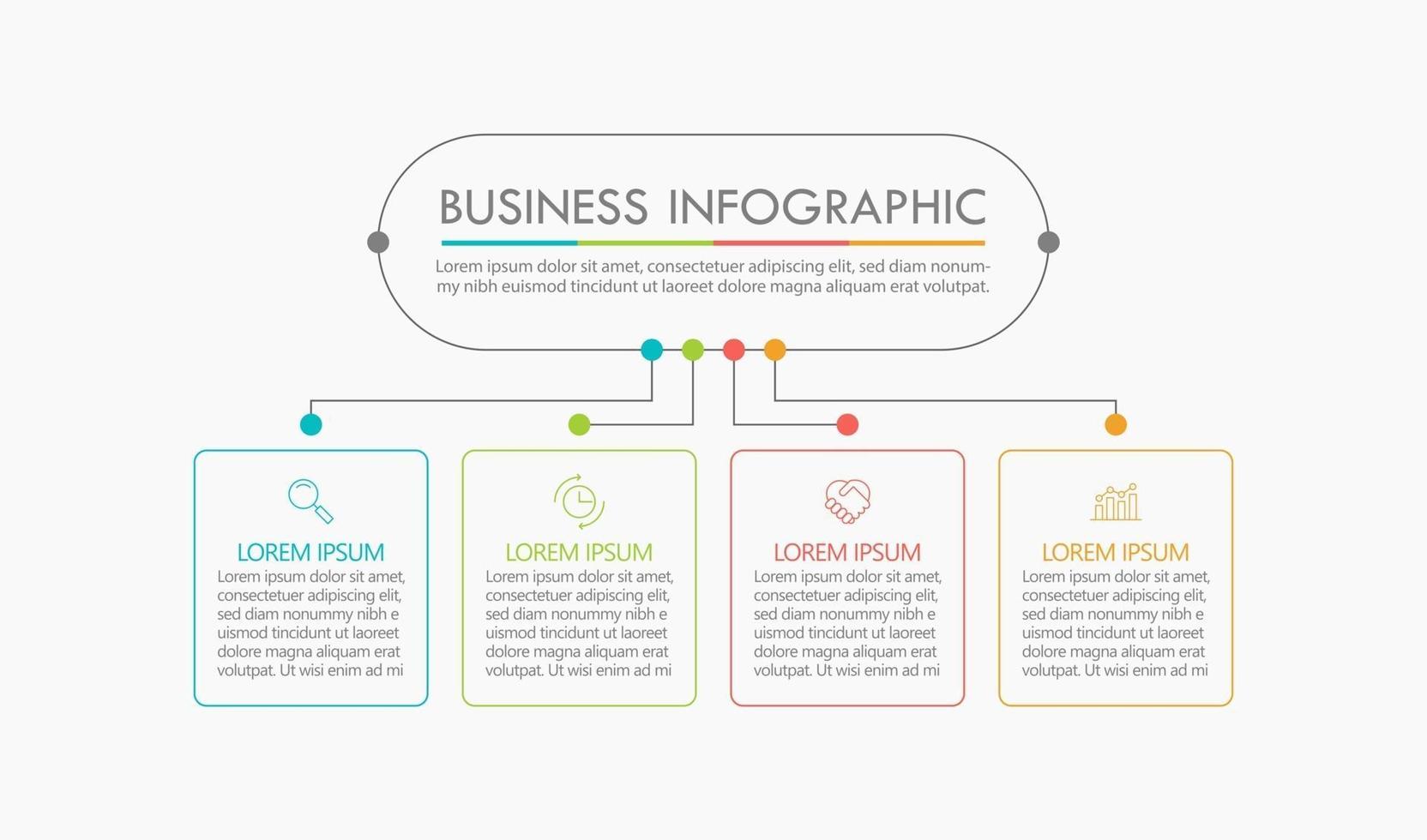 BUSINESS INFOGRAPHIC

Lorem ipsum dolor sit amet, consectetuer adipiscing elit, sed diam nonummy nibh euismod tincidunt ut laoreet dolore magna aliquam erat volutpat.

LOREM IPSUM

Lorem ipsum dolor sit amet, consectetuer adipiscing elit, sed diam nonummy nibh e uismod tincidunt ut laoreet dolore magna aliquam erat volutpat. Ut wisi enim ad mi

LOREM IPSUM

Lorem ipsum dolor sit amet, consectetuer adipiscing elit, sed diam nonummy nibh e uismod tincidunt ut laoreet dolore magna aliquam erat volutpat. Ut wisi enim ad mi

LOREM IPSUM

Lorem ipsum dolor sit amet, consectetuer adipiscing elit, sed diam nonummy nibh e uismod tincidunt ut laoreet dolore magna aliquam erat volutpat. Ut wisi enim ad mi

LOREM IPSUM

Lorem ipsum dolor sit amet, consectetuer adipiscing elit, sed diam nonummy nibh e uismod tincidunt ut laoreet dolore magna aliquam erat volutpat. Ut wisi enim ad mi