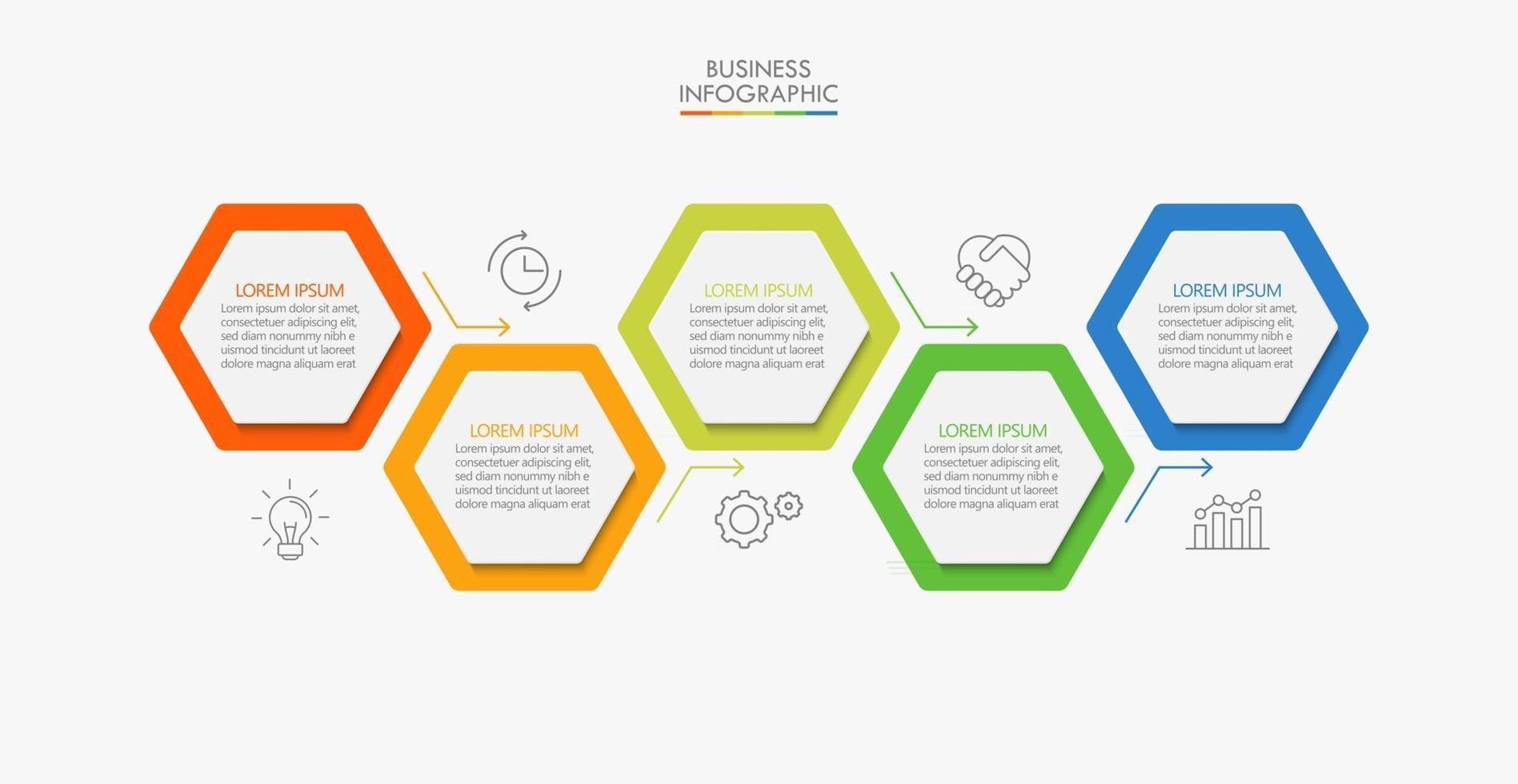 BUSINESS
INFOGRAPHIC

LOREM IPSUM
Lorem ipsum dolor sit amet, consectetuer adipiscing elit, sed diam nonummy nibh e uismod tincidunt ut laoreet dolore magna aliquam erat

LOREM IPSUM
Lorem ipsum dolor sit amet, consectetuer adipiscing elit, sed diam nonummy nibh e uismod tincidunt ut laoreet dolore magna aliquam erat

LOREM IPSUM
Lorem ipsum dolor sit amet, consectetuer adipiscing elit, sed diam nonummy nibh e uismod tincidunt ut laoreet dolore magna aliquam erat

LOREM IPSUM
Lorem ipsum dolor sit amet, consectetuer adipiscing elit, sed diam nonummy nibh e uismod tincidunt ut laoreet dolore magna aliquam erat

LOREM IPSUM
Lorem ipsum dolor sit amet, consectetuer adipiscing elit, sed diam nonummy nibh e uismod tincidunt ut laoreet dolore magna aliquam erat