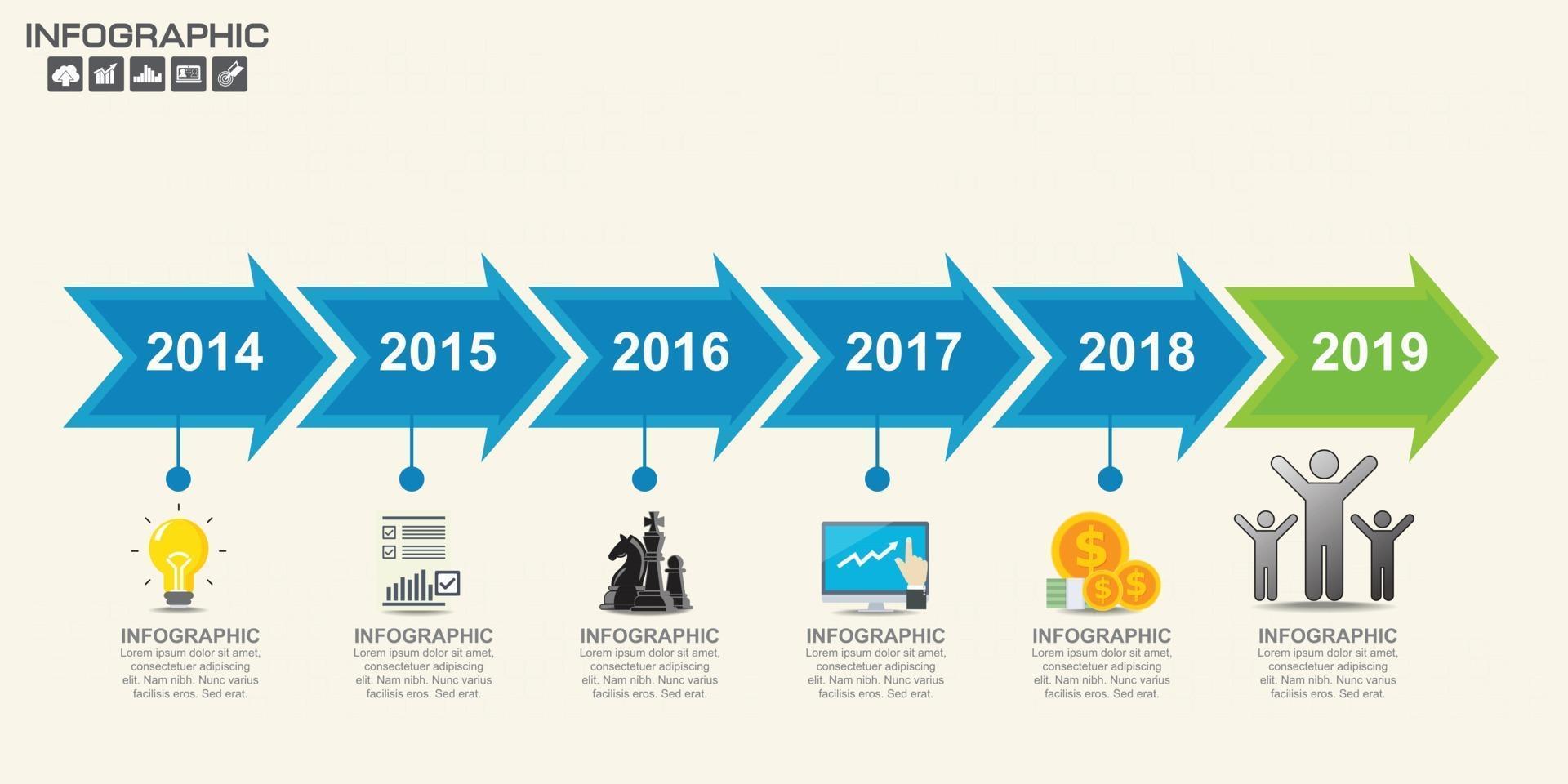 INFOGRAPHIC

2014

2015

2016

2017

2018

2019

INFOGRAPHIC
Lorem ipsum dolor sit amet, consectetuer adipiscing elit. Nam nibh. Nunc varius facilisis eros. Sed erat.

INFOGRAPHIC
Lorem ipsum dolor sit amet, consectetuer adipiscing elit. Nam nibh. Nunc varius facilisis eros. Sed erat.

INFOGRAPHIC
Lorem ipsum dolor sit amet, consectetuer adipiscing elit. Nam nibh. Nunc varius facilisis eros. Sed erat.

INFOGRAPHIC
Lorem ipsum dolor sit amet, consectetuer adipiscing elit. Nam nibh. Nunc varius facilisis eros. Sed erat.

INFOGRAPHIC
Lorem ipsum dolor sit amet, consectetuer adipiscing elit. Nam nibh. Nunc varius facilisis eros. Sed erat.

INFOGRAPHIC
Lorem ipsum dolor sit amet, consectetuer adipiscing elit. Nam nibh. Nunc varius facilisis eros. Sed erat.