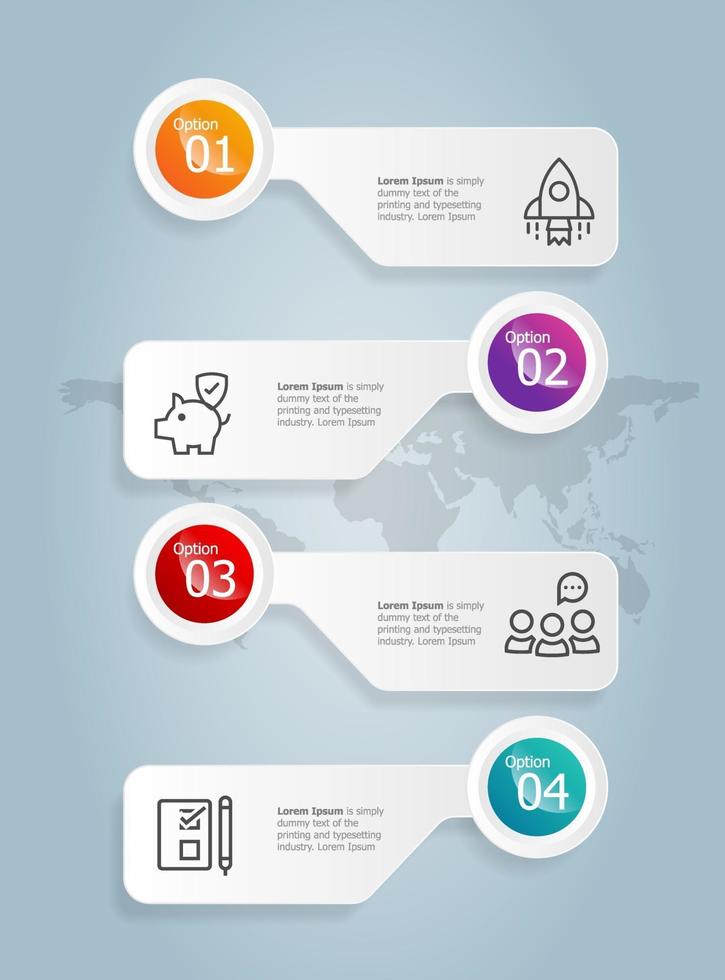 Option 01

Lorem Ipsum is simply dummy text of the printing and typesetting industry. Lorem Ipsum

Option 02

Lorem Ipsum is simply dummy text of the printing and typesetting industry. Lorem Ipsum

Option 03

Lorem Ipsum is simply dummy text of the printing and typesetting industry. Lorem Ipsum

Option 04

Lorem Ipsum is simply dummy text of the printing and typesetting industry. Lorem Ipsum