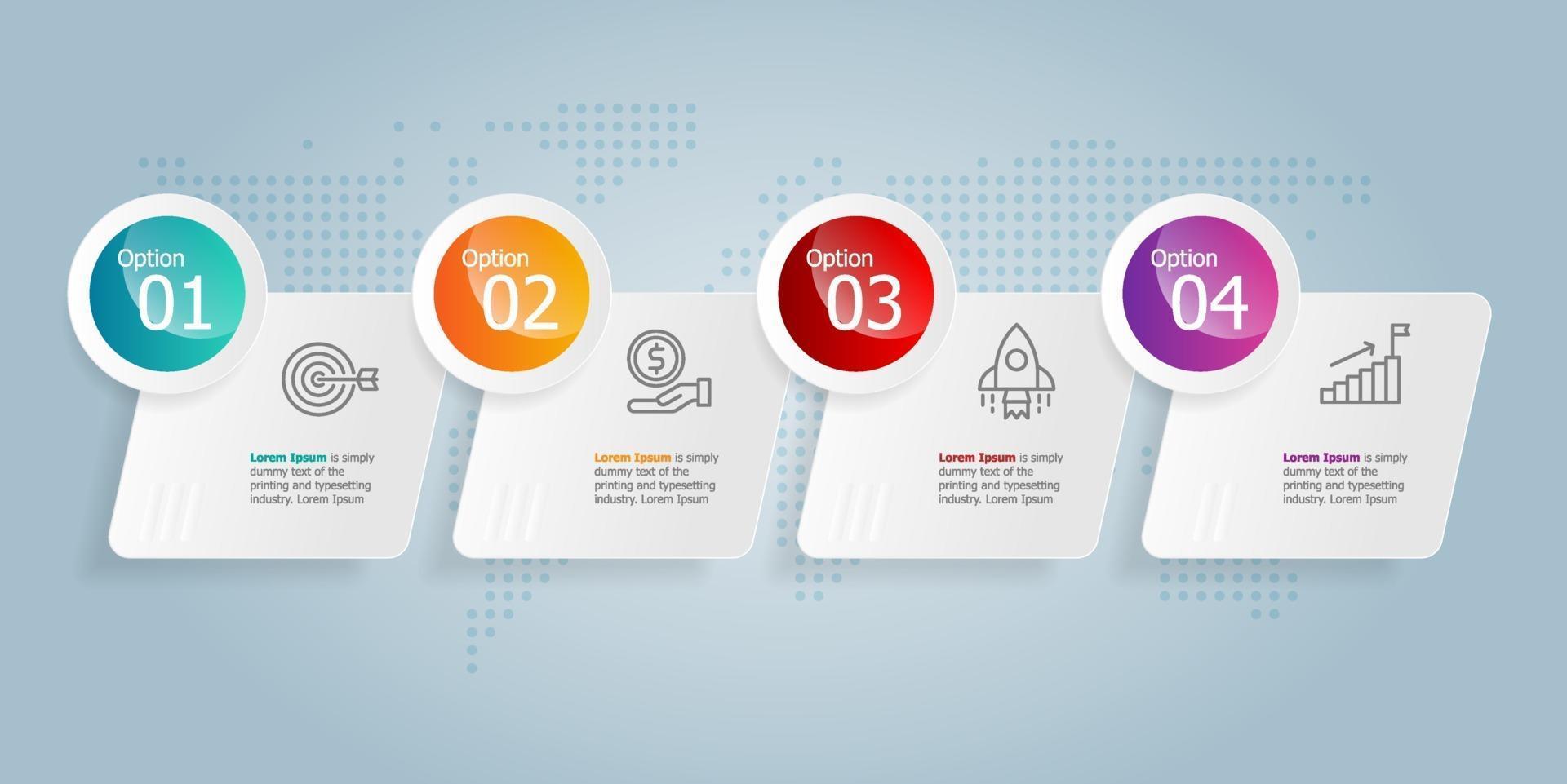 Option 01

Lorem Ipsum is simply dummy text of the printing and typesetting industry. Lorem Ipsum

Option 02

Lorem Ipsum is simply dummy text of the printing and typesetting industry. Lorem Ipsum

Option 03

Lorem Ipsum is simply dummy text of the printing and typesetting industry. Lorem Ipsum

Option 04

Lorem Ipsum is simply dummy text of the printing and typesetting industry. Lorem Ipsum