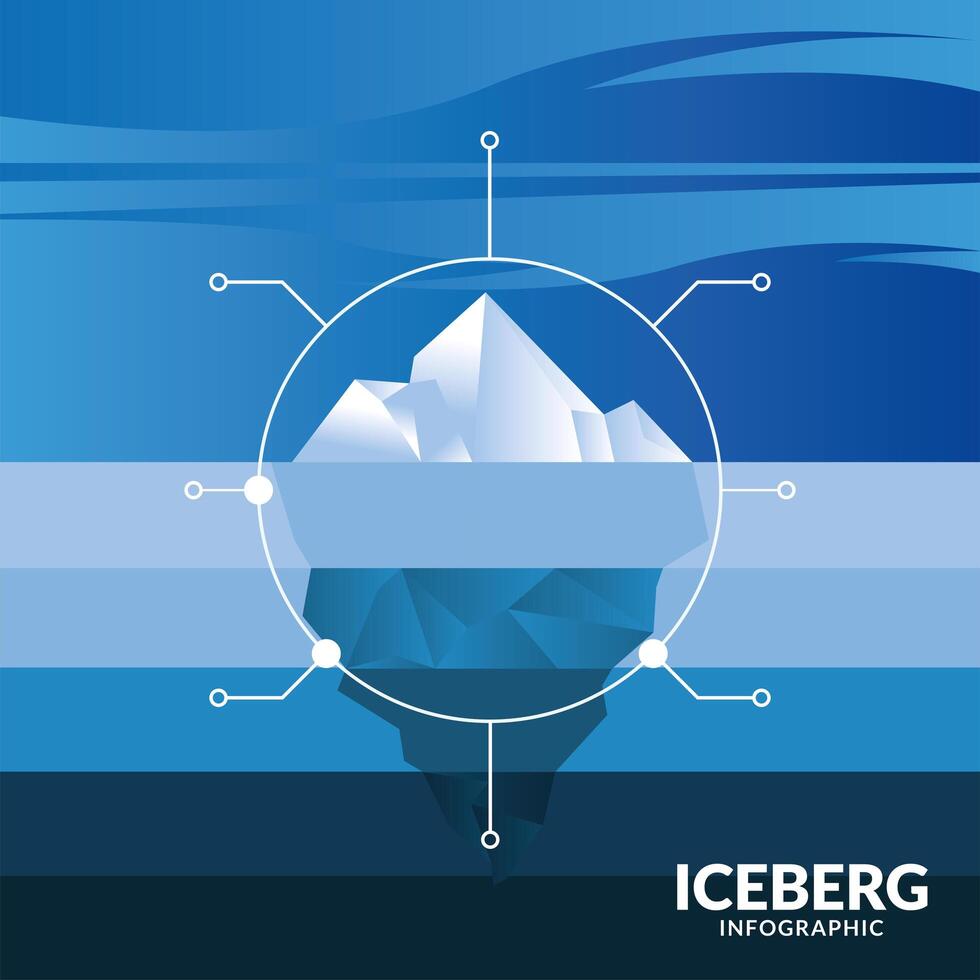 ICEBERG
INFOGRAPHIC