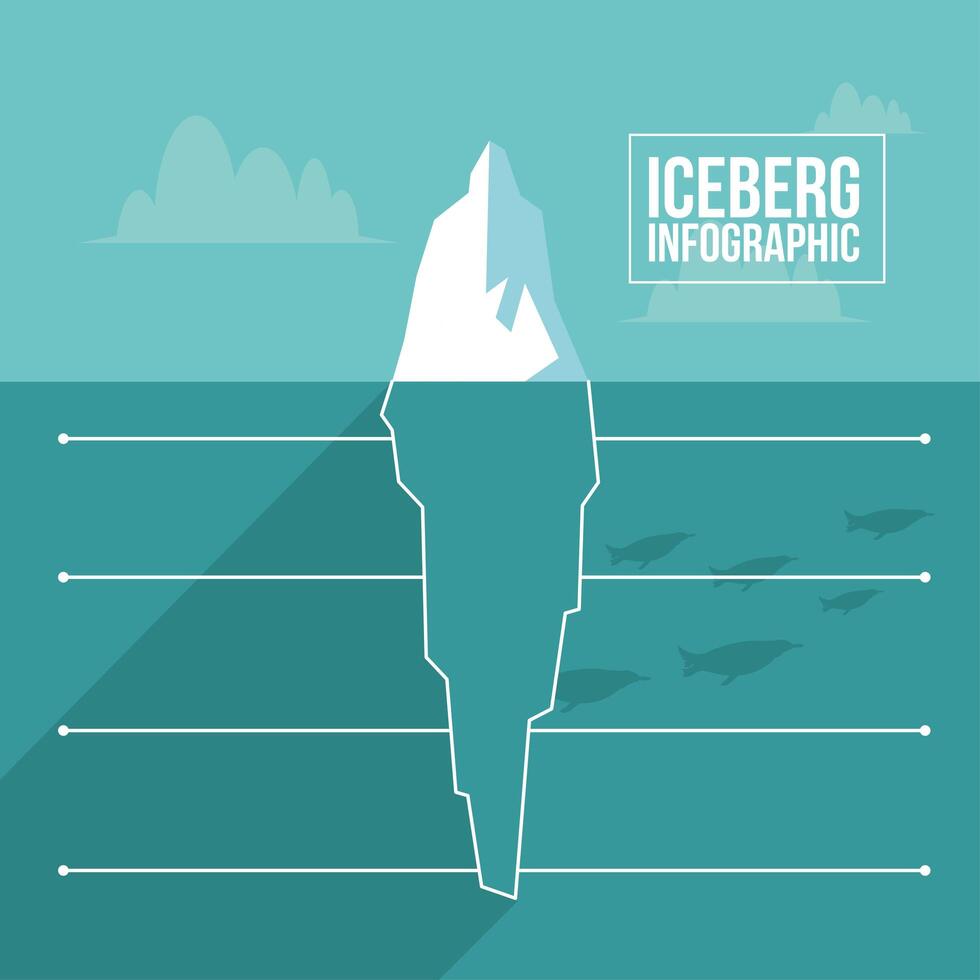 ICEBERG INFOGRAPHIC