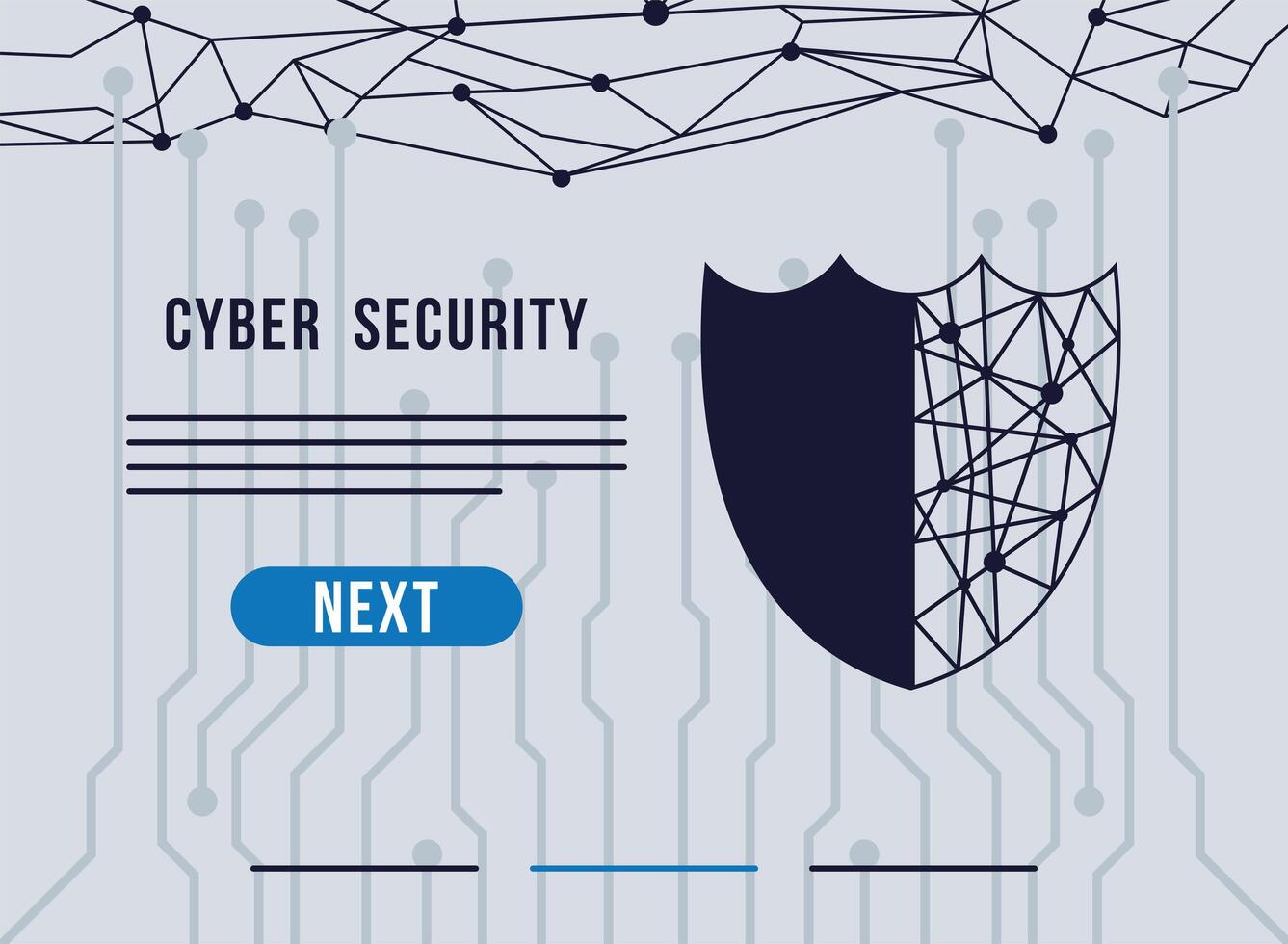 CYBER SECURITY

NEXT