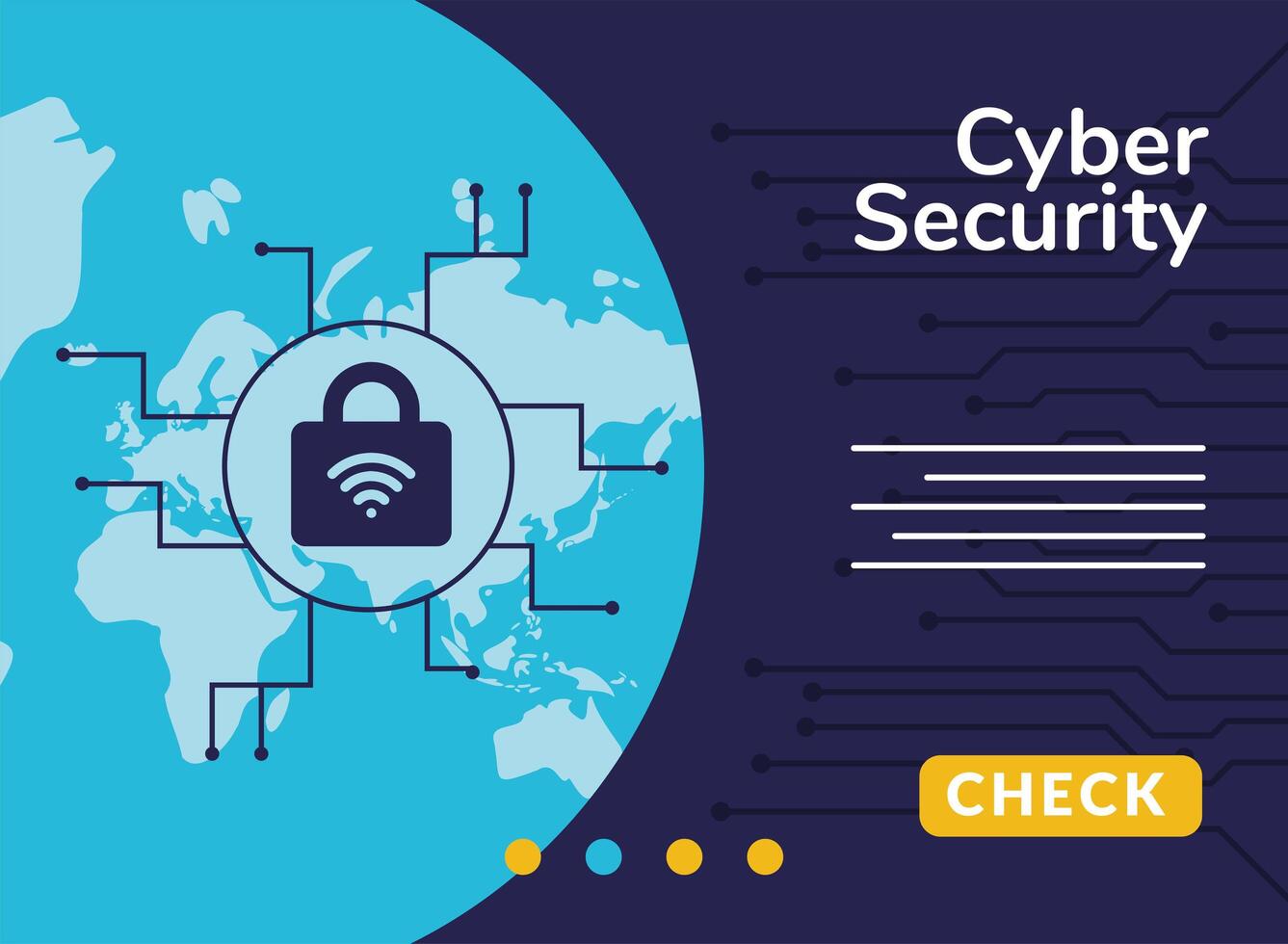 Cyber Security

CHECK