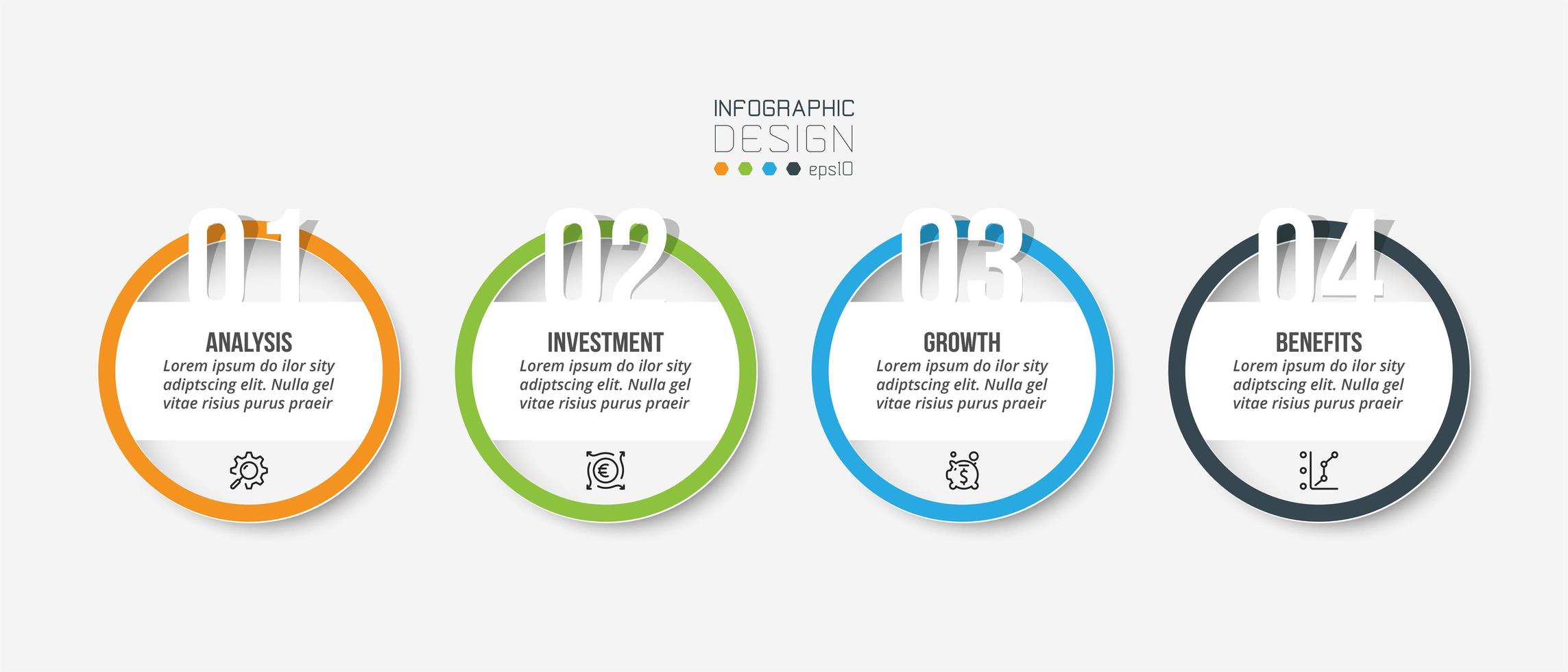 INFOGRAPHIC
DESIGN
eps10

01
ANALYSIS
Lorem ipsum do ilor sity adiptscing elit. Nulla gel vitae risius purus praeir

02
INVESTMENT
Lorem ipsum do ilor sity adiptscing elit. Nulla gel vitae risius purus praeir

03
GROWTH
Lorem ipsum do ilor sity adiptscing elit. Nulla gel vitae risius purus praeir

04
BENEFITS
Lorem ipsum do ilor sity adiptscing elit. Nulla gel vitae risius purus praeir