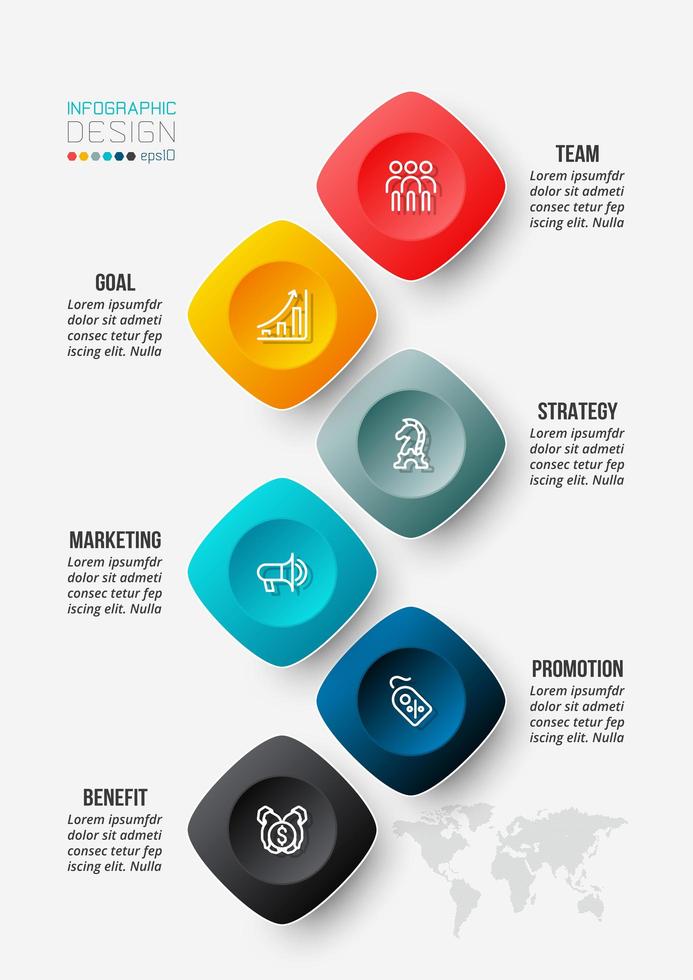 INFOGRAPHIC
DESIGN
eps10

TEAM
Lorem ipsumfdr dolor sit admeti consec tetur fep iscing elit. Nulla

GOAL
Lorem ipsumfdr dolor sit admeti consec tetur fep iscing elit. Nulla

STRATEGY
Lorem ipsumfdr dolor sit admeti consec tetur fep iscing elit. Nulla

MARKETING
Lorem ipsumfdr dolor sit admeti consec tetur fep iscing elit. Nulla

PROMOTION
Lorem ipsumfdr dolor sit admeti consec tetur fep iscing elit. Nulla

BENEFIT
Lorem ipsumfdr dolor sit admeti consec tetur fep iscing elit. Nulla