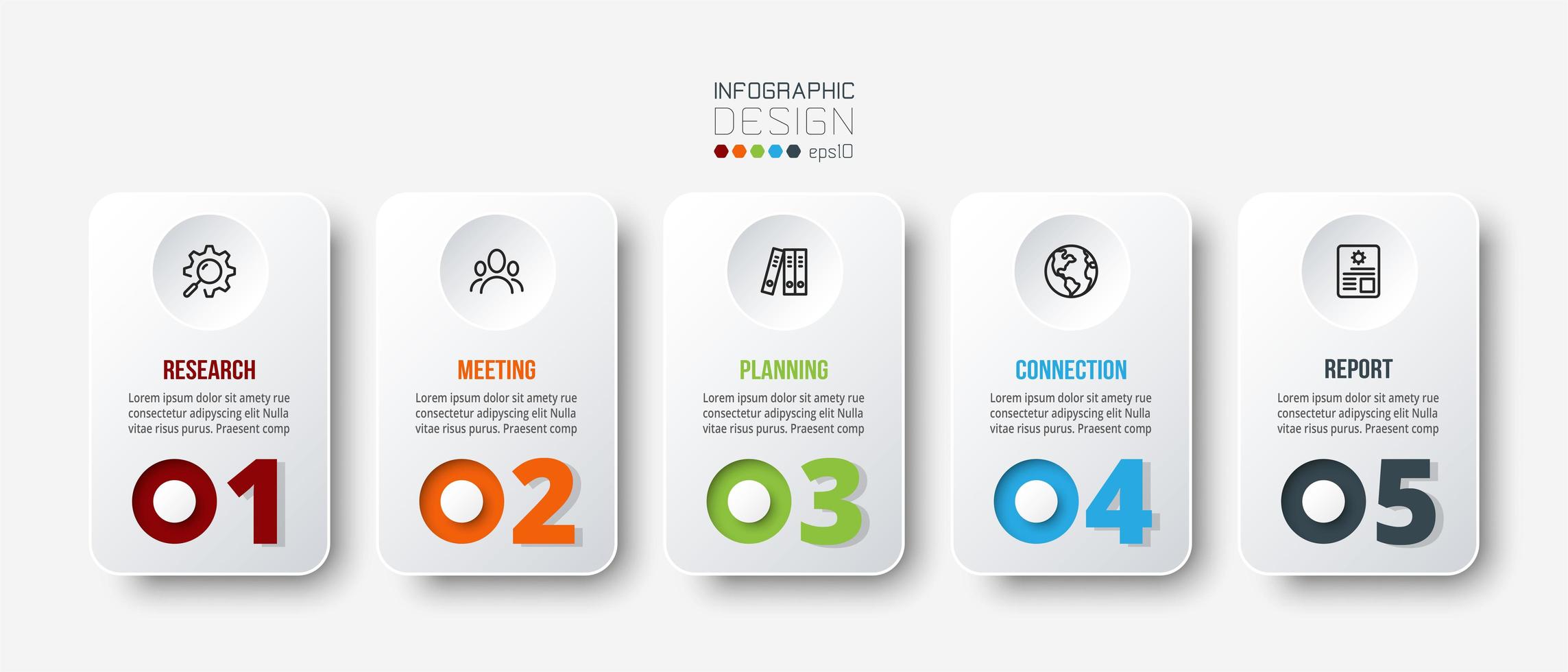 INFOGRAPHIC
DESIGN
eps10

RESEARCH
Lorem ipsum dolor sit amety rue consectetur adipyscing elit Nulla vitae risus purus. Praesent comp
01

MEETING
Lorem ipsum dolor sit amety rue consectetur adipyscing elit Nulla vitae risus purus. Praesent comp
02

PLANNING
Lorem ipsum dolor sit amety rue consectetur adipyscing elit Nulla vitae risus purus. Praesent comp
03

CONNECTION
Lorem ipsum dolor sit amety rue consectetur adipyscing elit Nulla vitae risus purus. Praesent comp
04

REPORT
Lorem ipsum dolor sit amety rue consectetur adipyscing elit Nulla vitae risus purus. Praesent comp
05