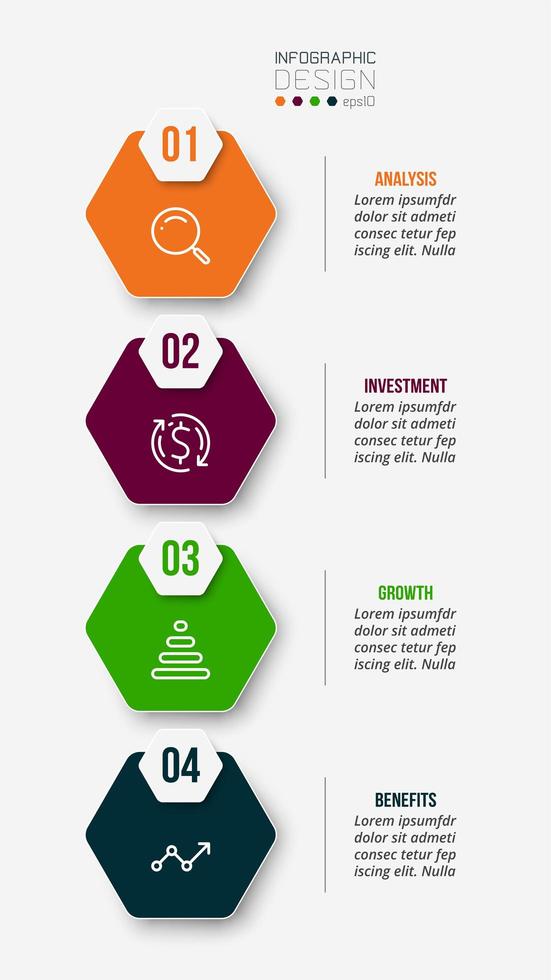 INFOGRAPHIC
DESIGN
eps10

01

ANALYSIS
Lorem ipsumfdr dolor sit admeti consec tetur fep iscing elit. Nulla

02

INVESTMENT
Lorem ipsumfdr dolor sit admeti consec tetur fep iscing elit. Nulla

03

GROWTH
Lorem ipsumfdr dolor sit admeti consec tetur fep iscing elit. Nulla

04

BENEFITS
Lorem ipsumfdr dolor sit admeti consec tetur fep iscing elit. Nulla