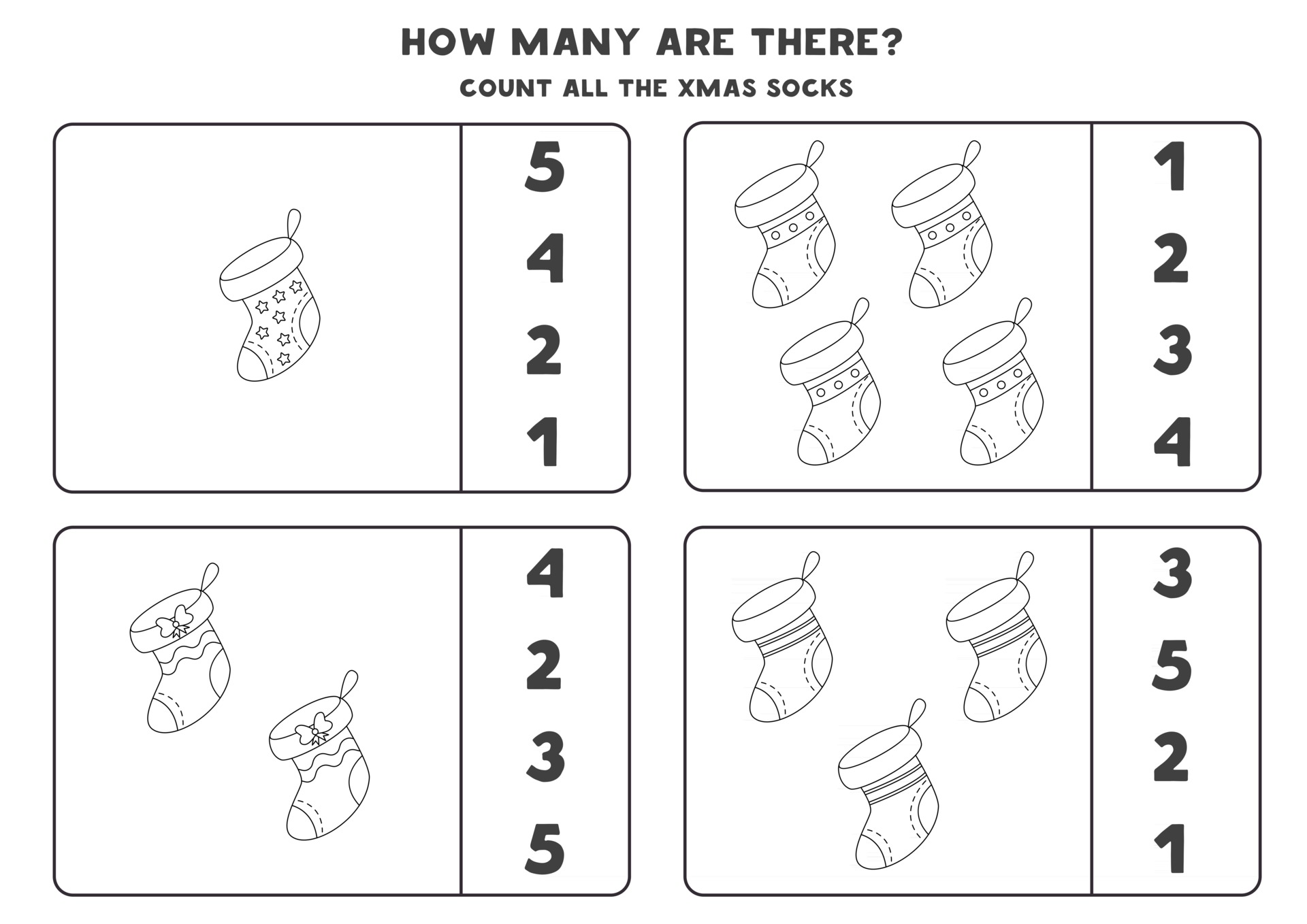 HOW MANY ARE THERE?

COUNT ALL THE XMAS SOCKS

5
4
2
1

1
2
3
4

4
2
3
5

3
5
2
1