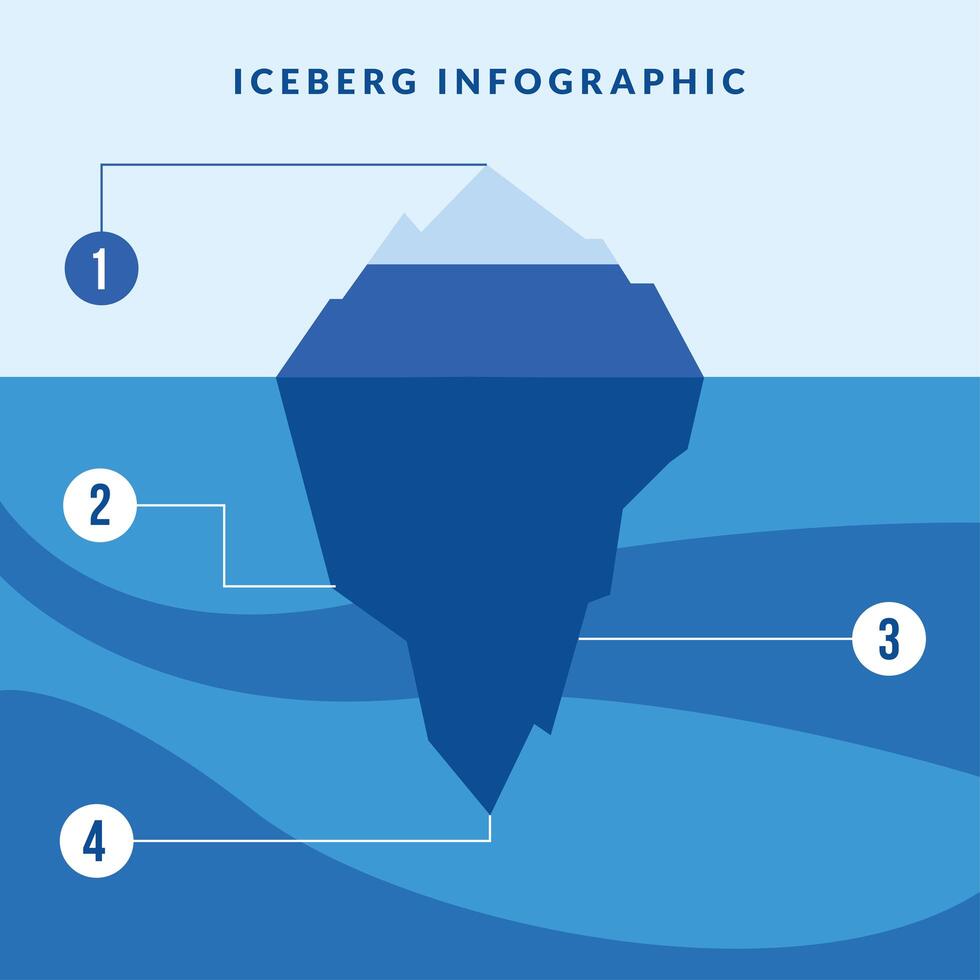 ICEBERG INFOGRAPHIC

1

2

3

4