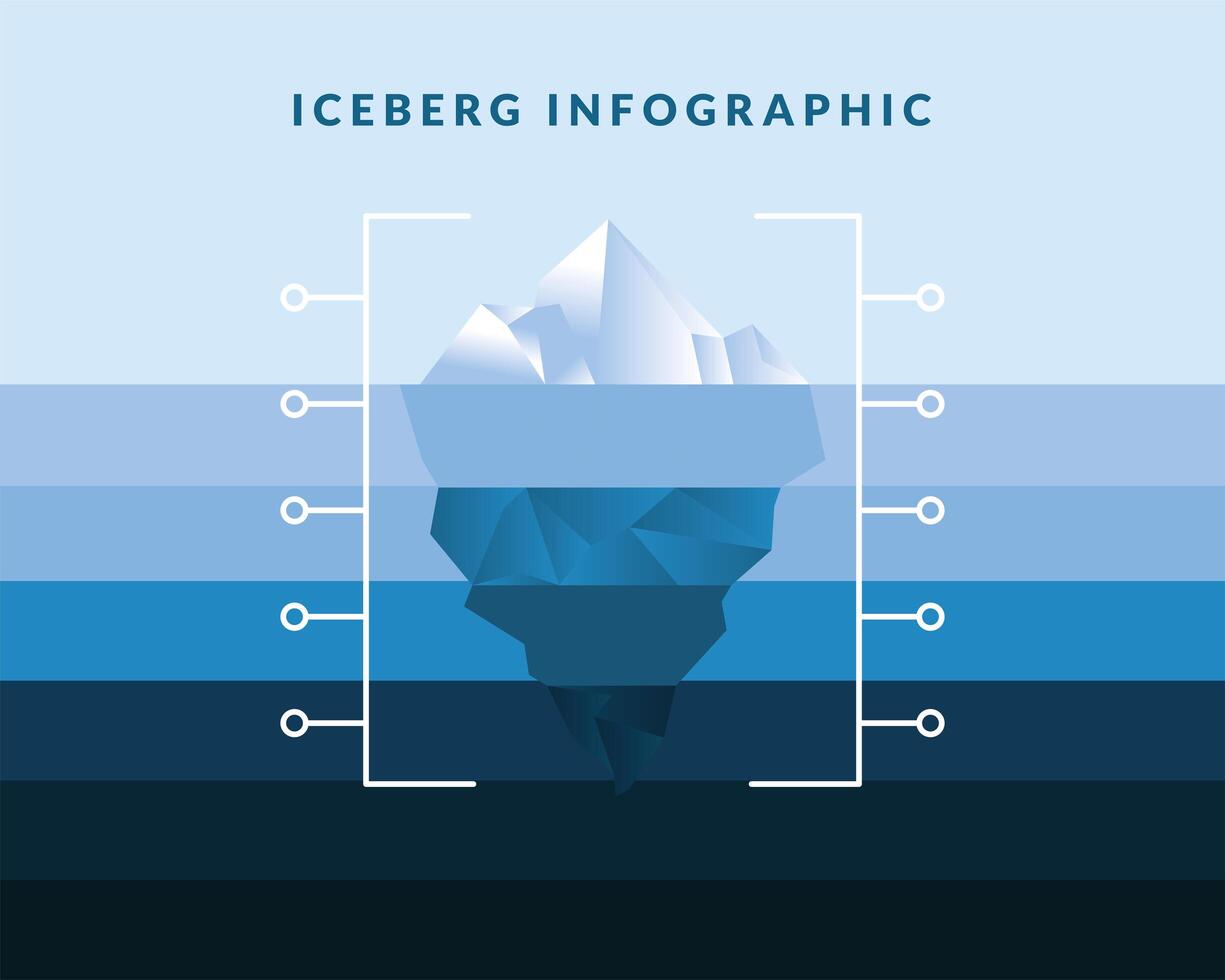 ICEBERG INFOGRAPHIC