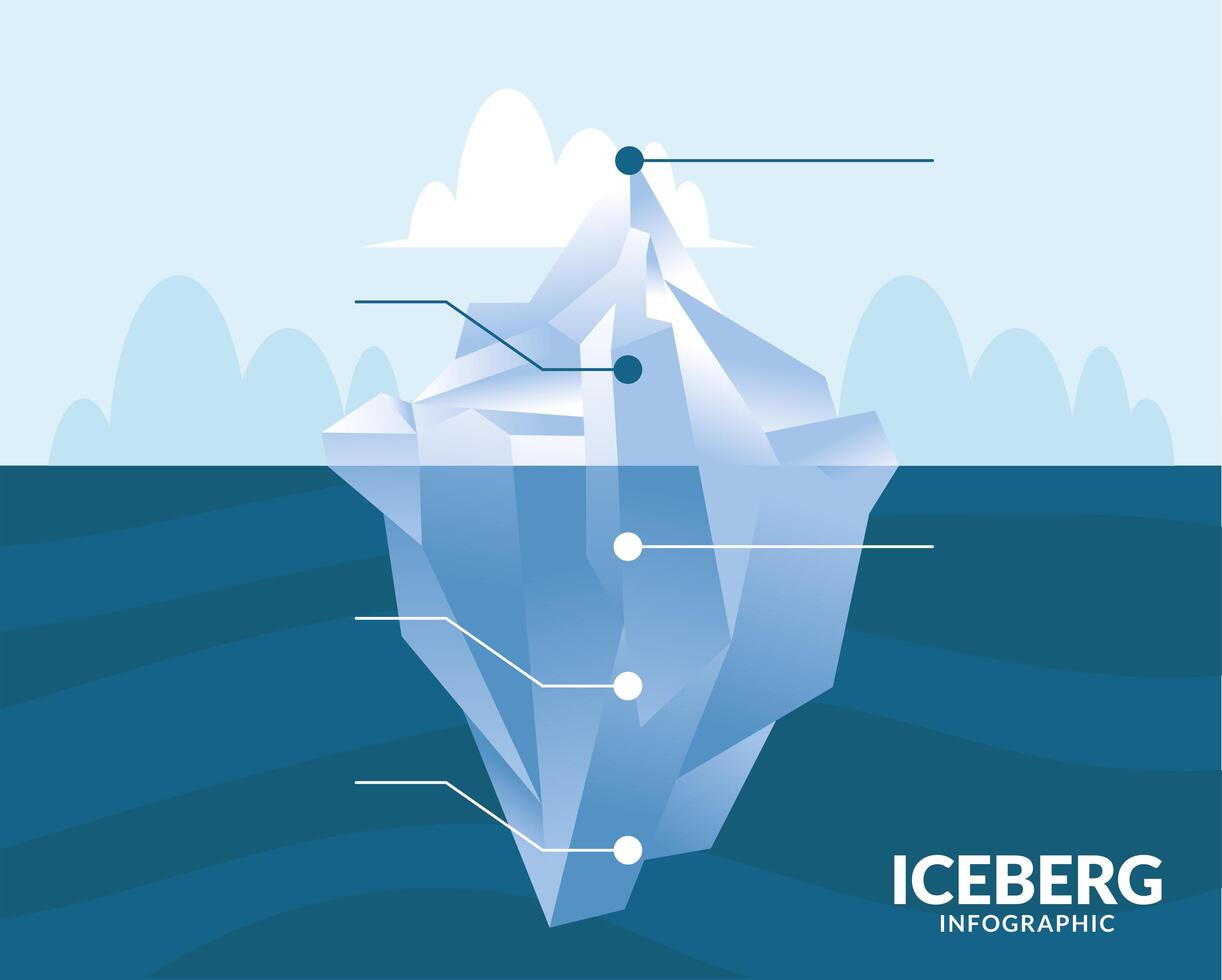 ICEBERG
INFOGRAPHIC