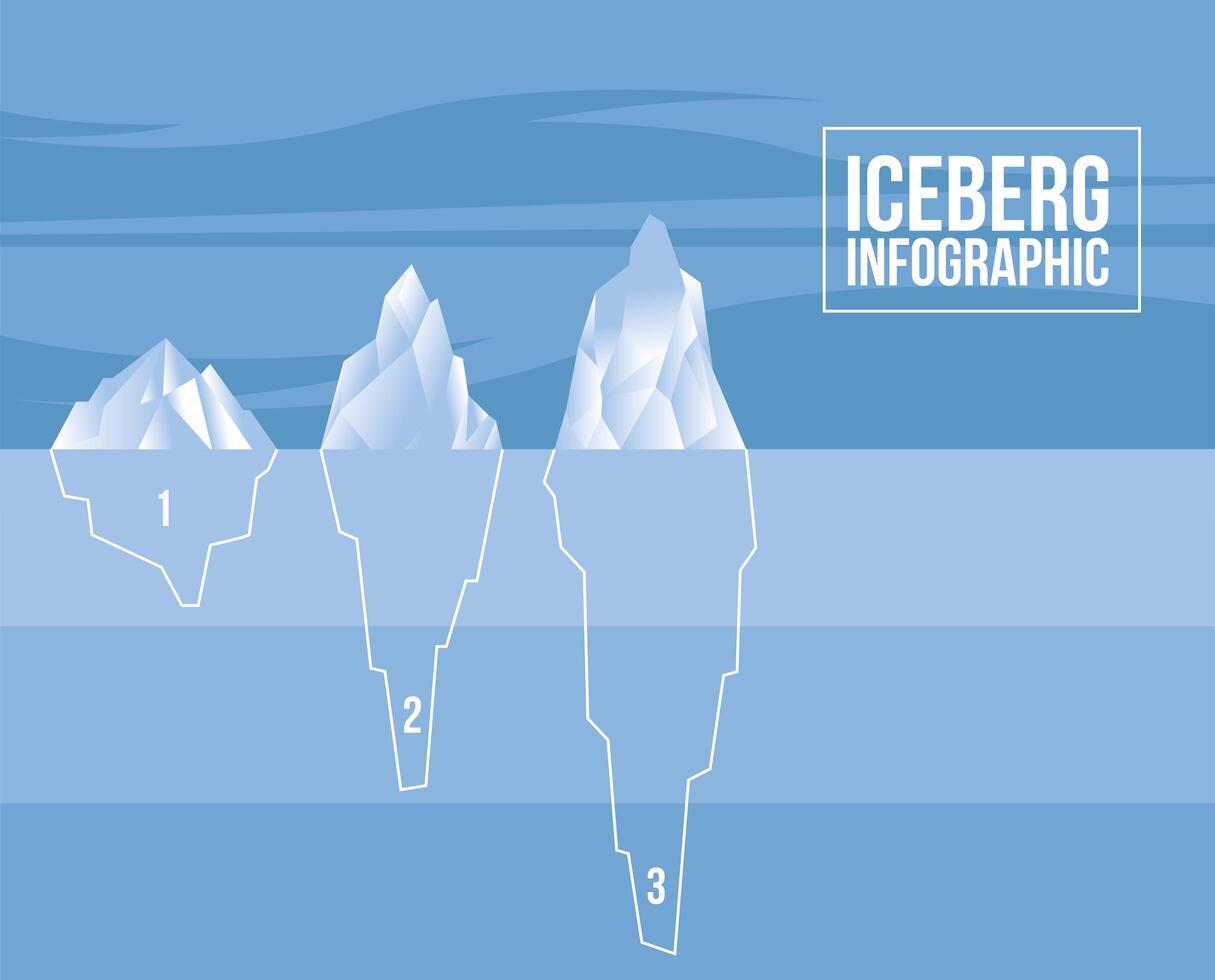 ICEBERG
INFOGRAPHIC

1

2

3