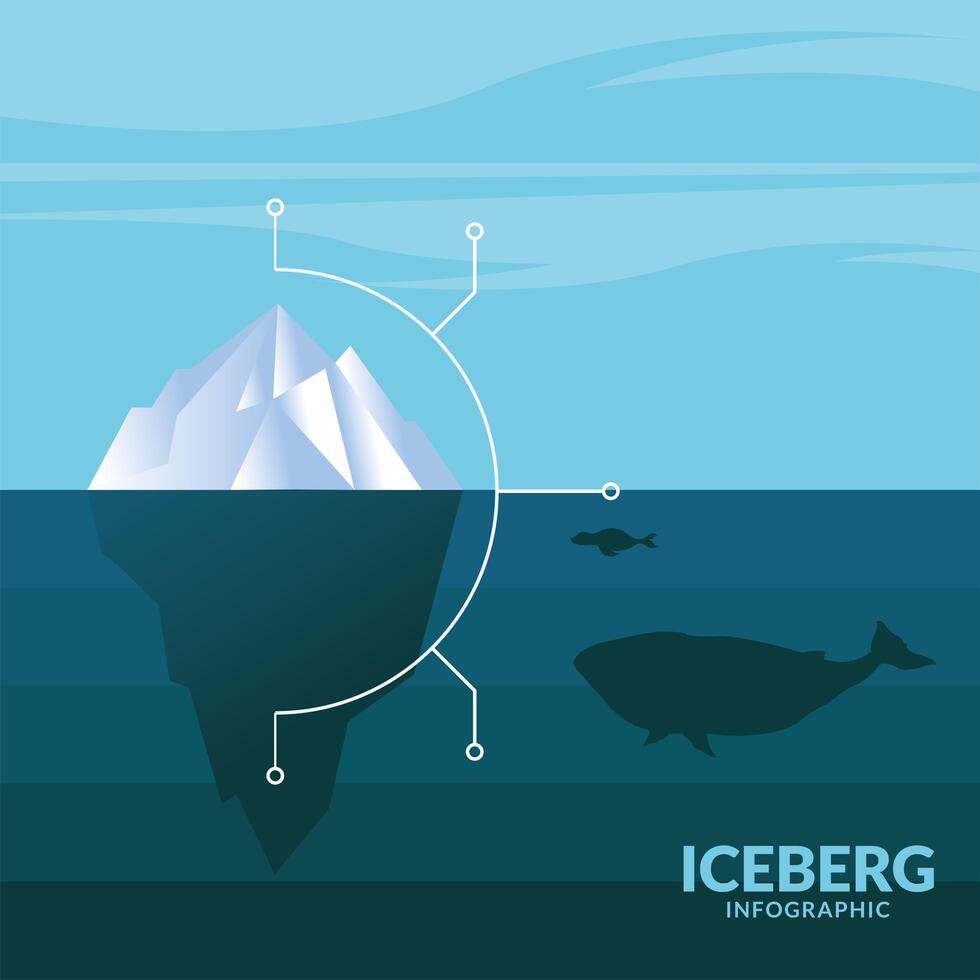 ICEBERG
INFOGRAPHIC